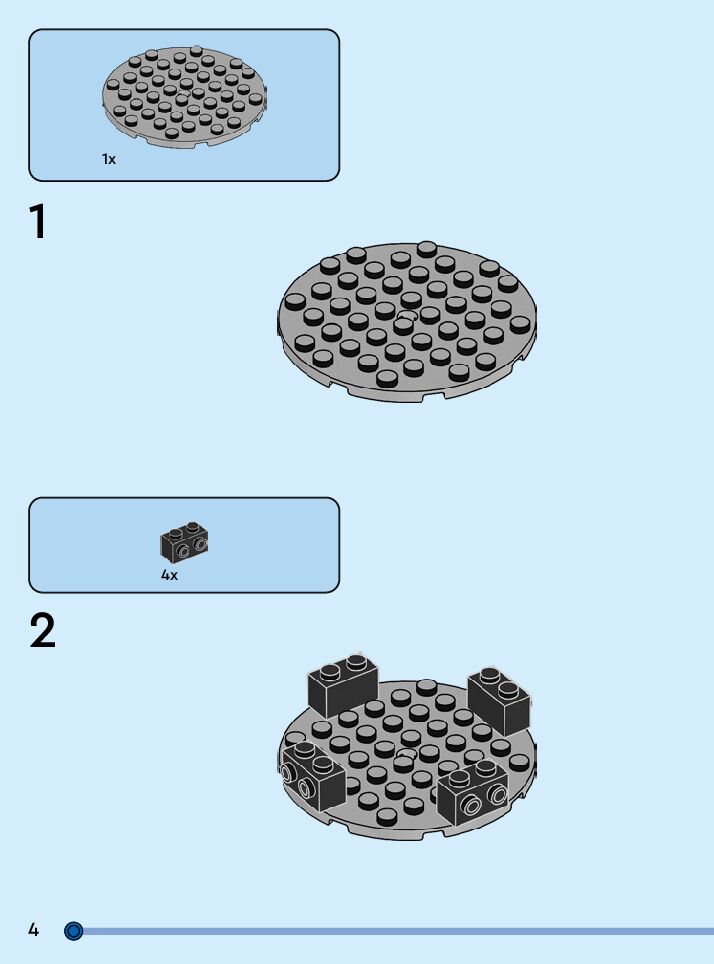 1x

1

4x

2

4