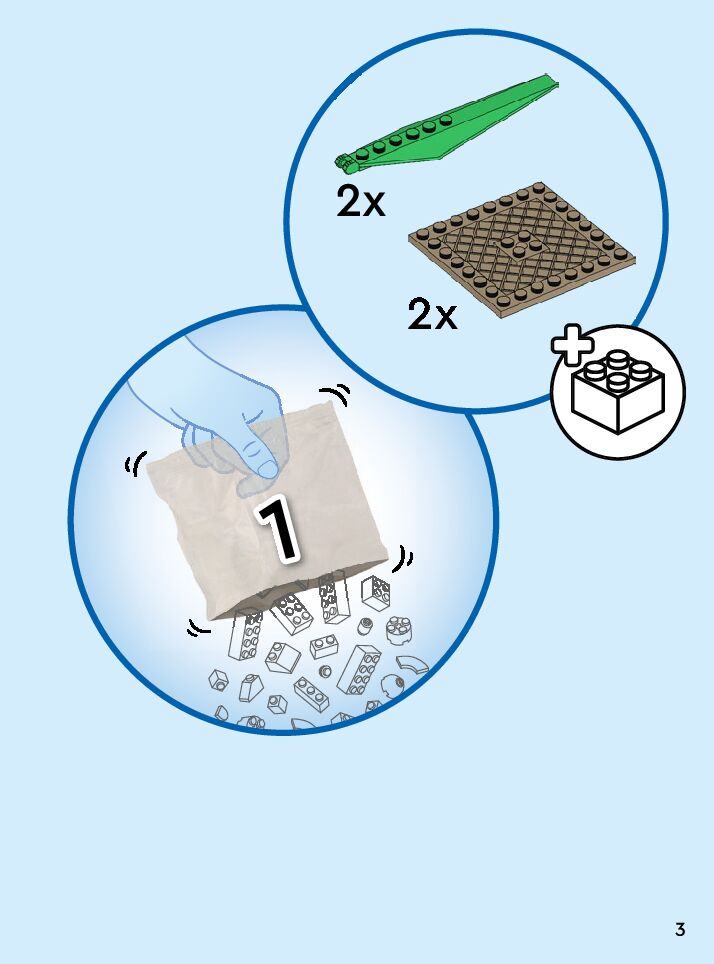 2x

2x

1

3