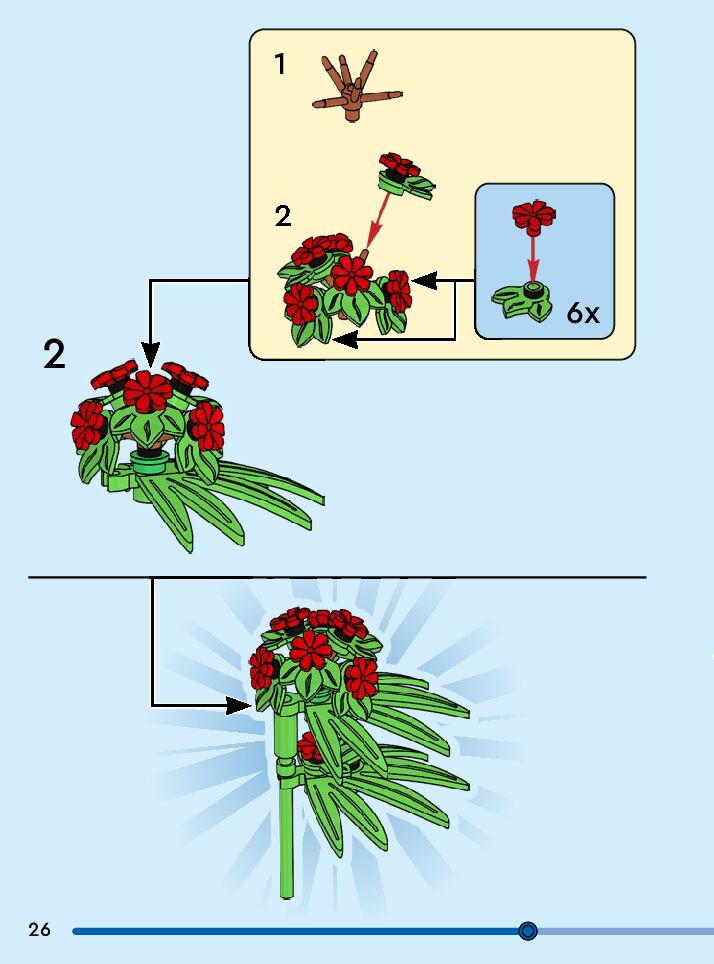 1

2

6x

2

26