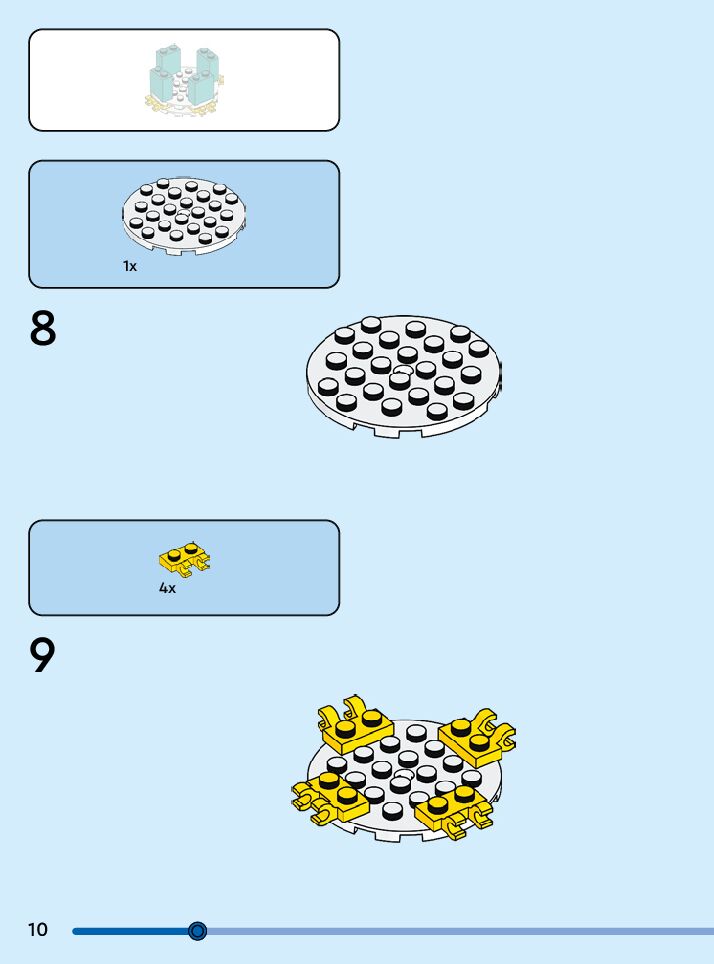 1x

8

4x

9

10