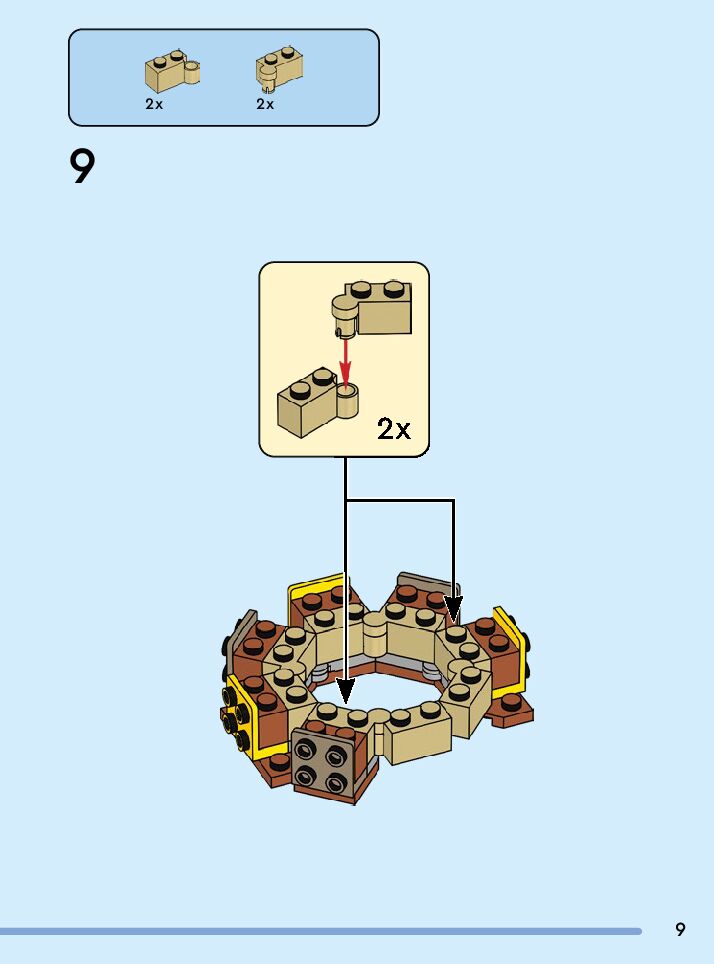 2x 2x

9

2x

9