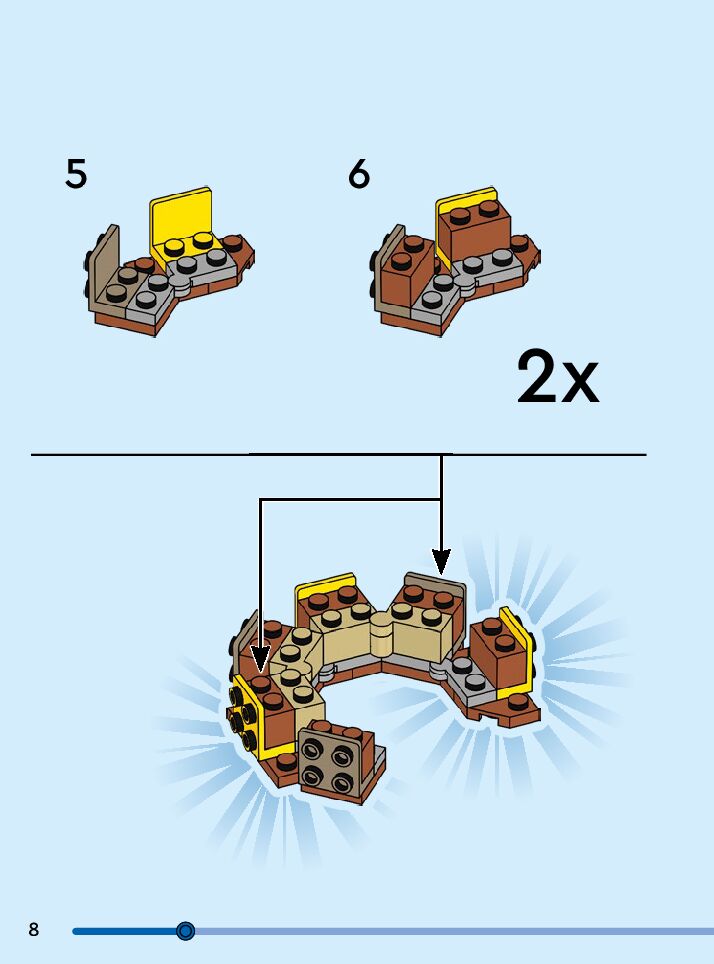 5

6

2x

8