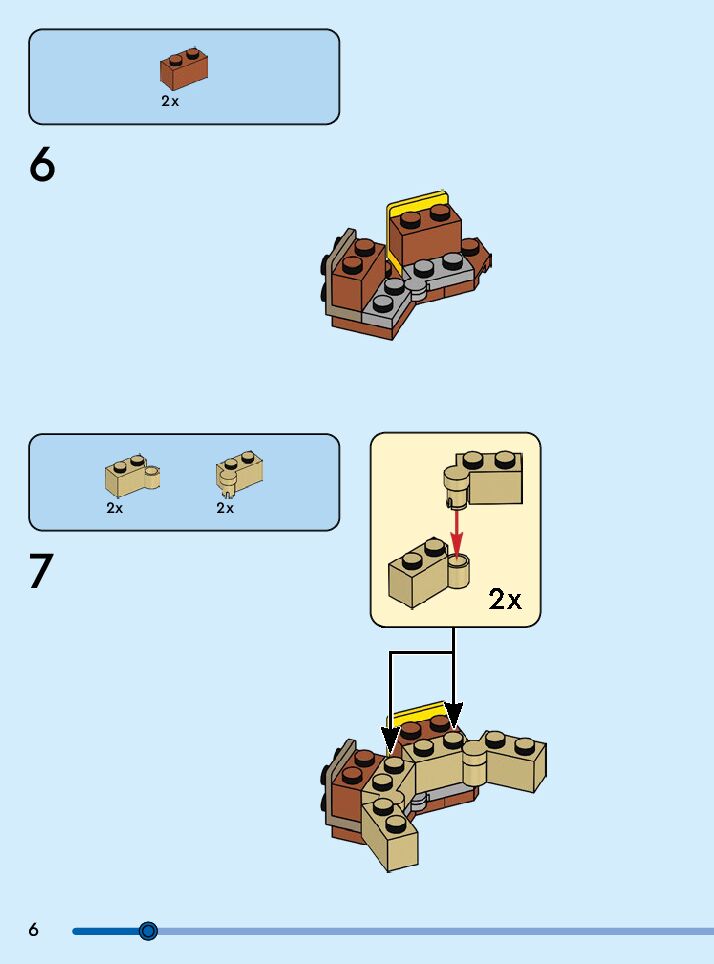 2x

6

2x

2x

7

2x

6