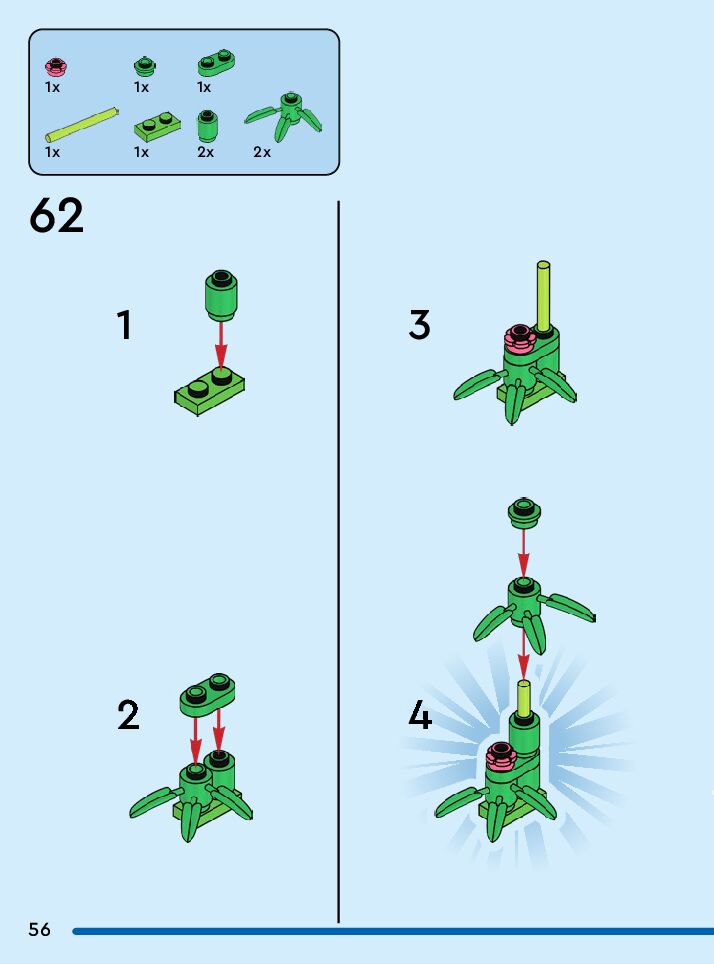 1x
1x
1x
1x
1x
2x
2x

62

1

2

3

4

56