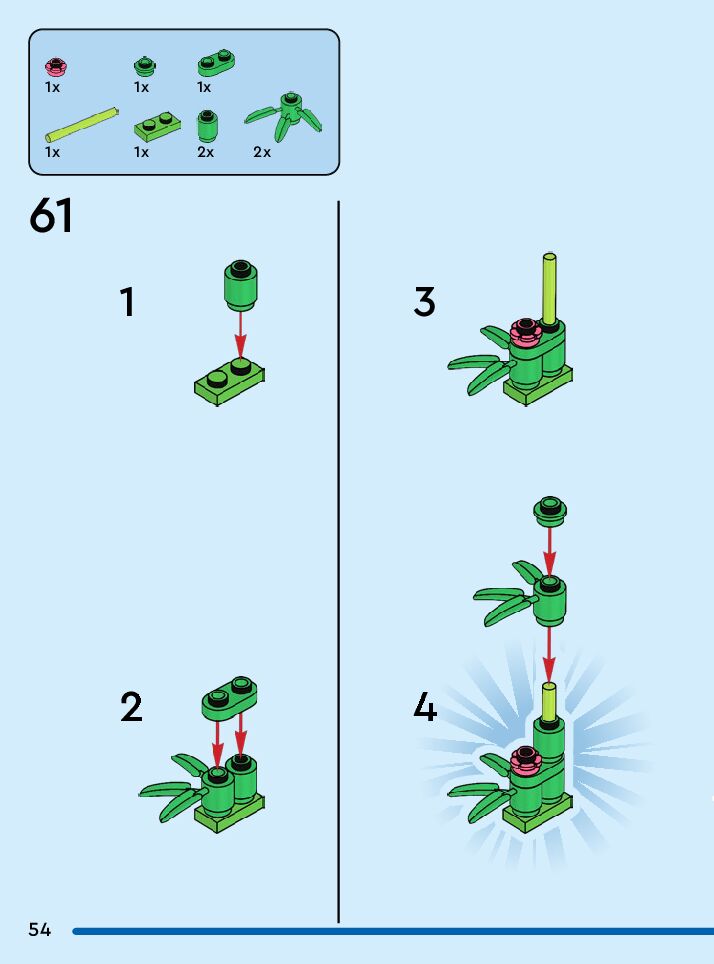 1x 1x 1x
1x 1x 2x 2x

61

1

2

3

4

54