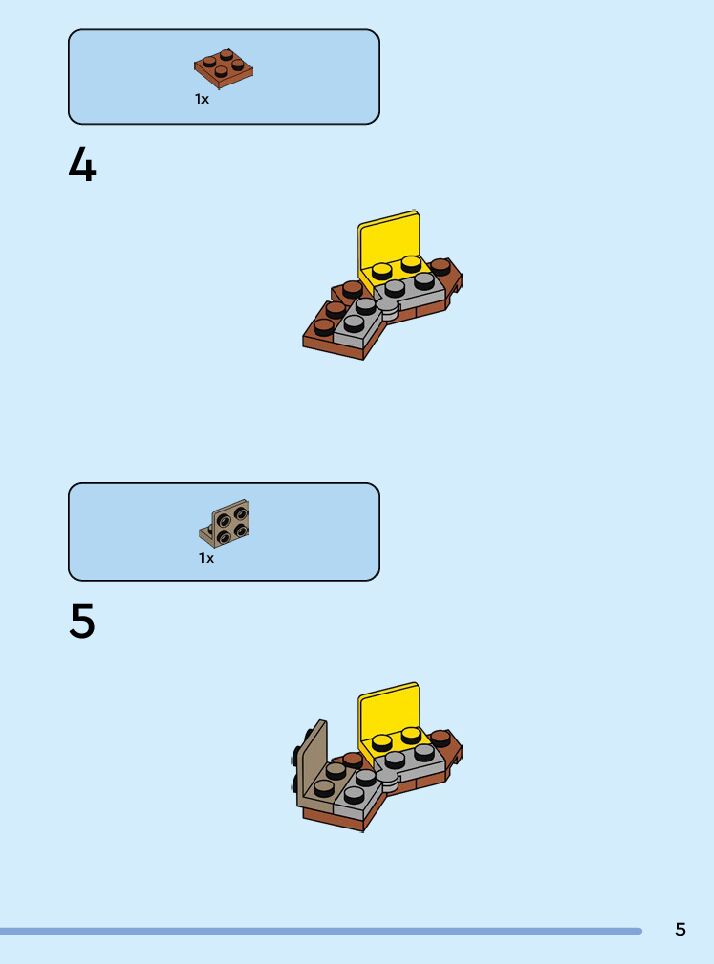 1x

4

1x

5

5