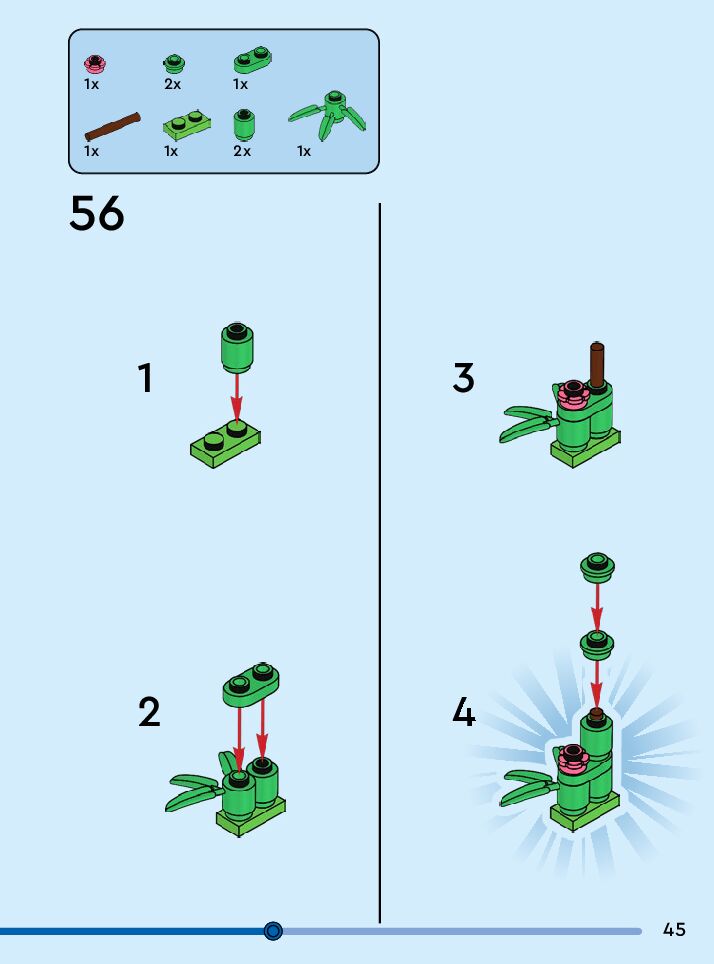 1x 2x 1x

1x 1x 2x 1x

56

1

2

3

4

45