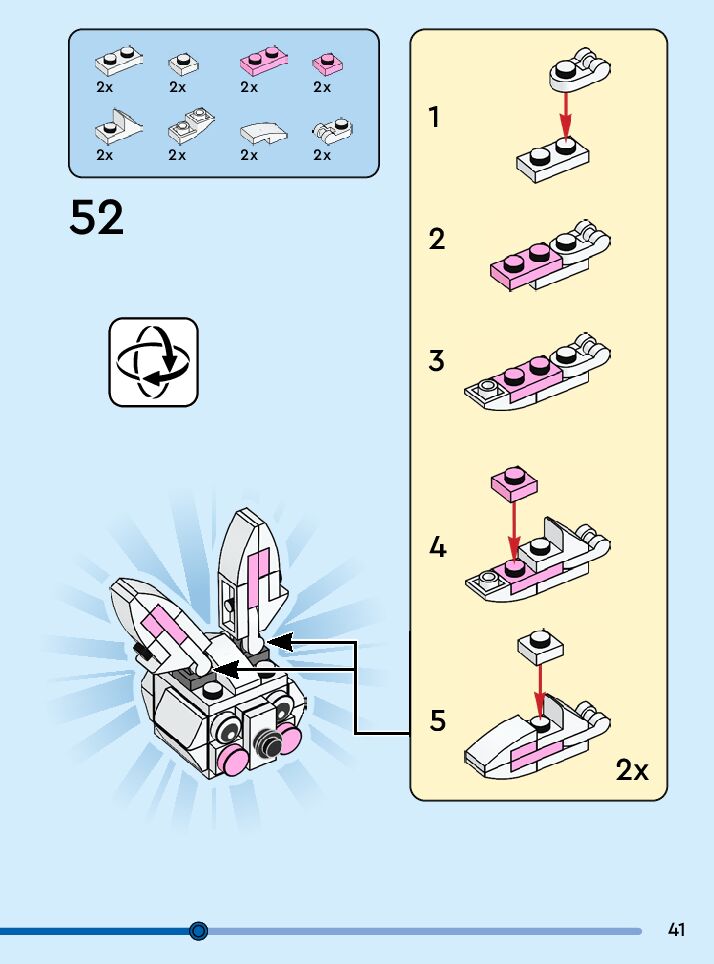 2x 2x 2x 2x
2x 2x 2x 2x

52

1

2

3

4

5

2x

41