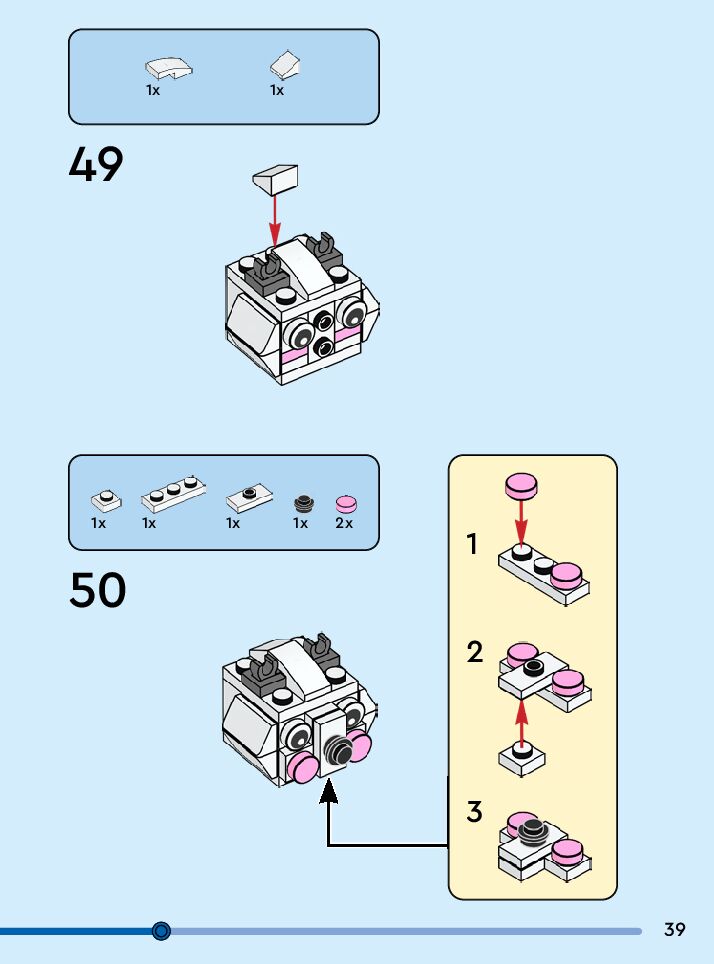 1x 1x

49

1x 1x 1x 1x 2x

50

1

2

3

39