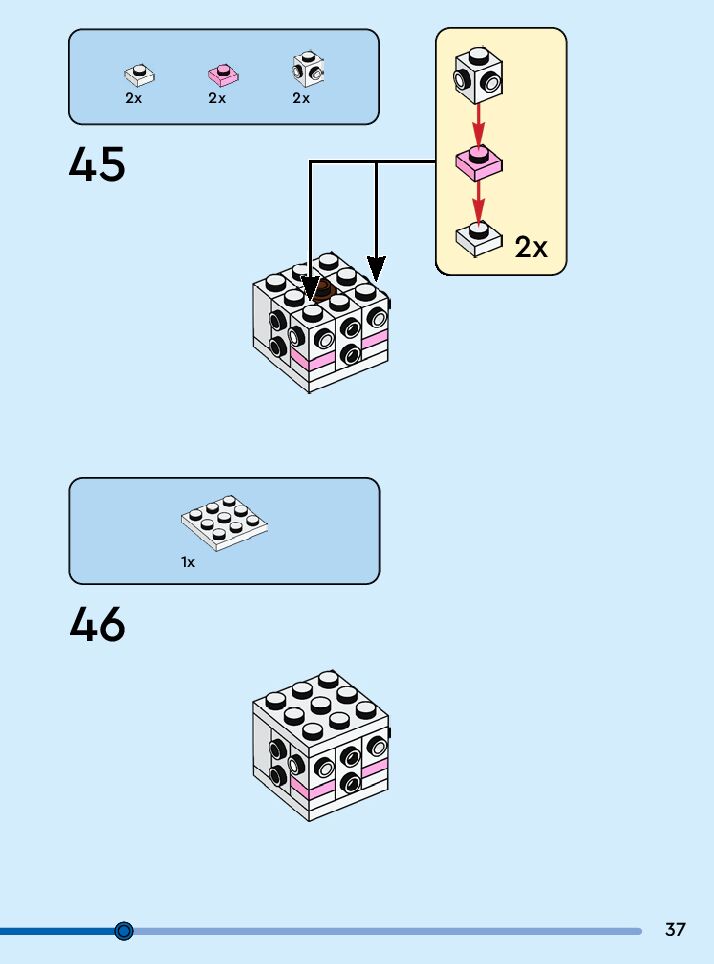 2x 2x 2x

45

2x

1x

46

37