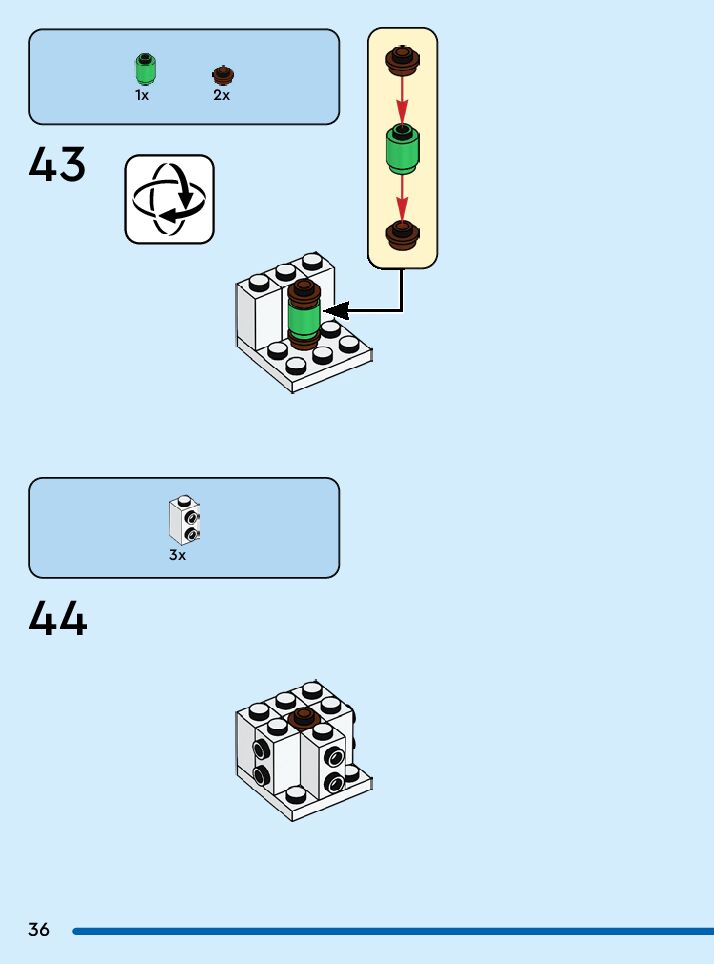 1x 2x

43

3x

44

36