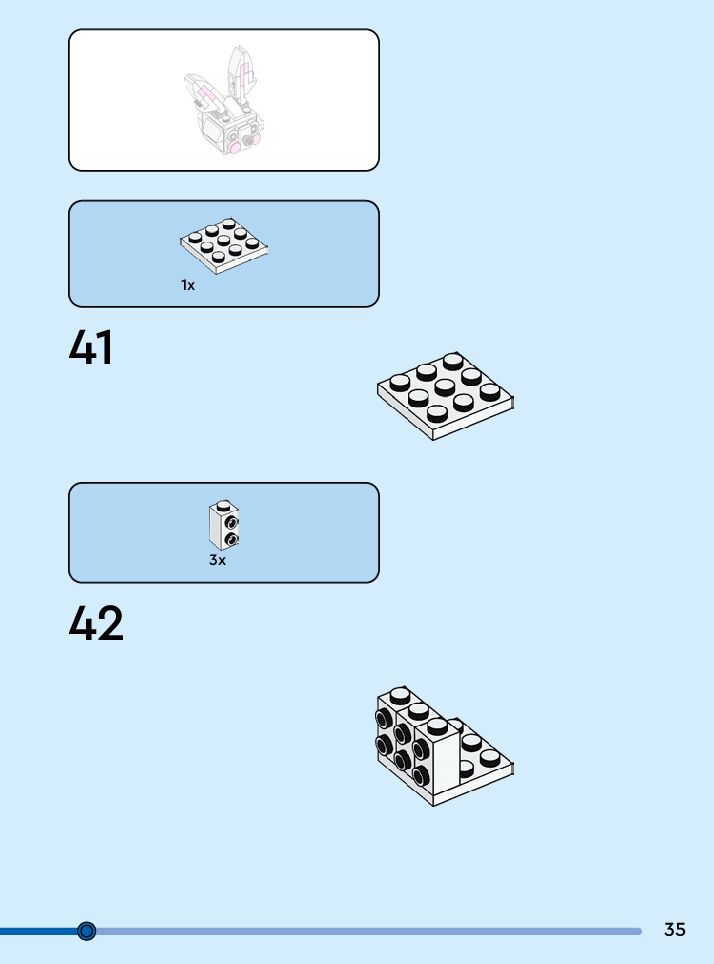 1x

41

3x

42

35