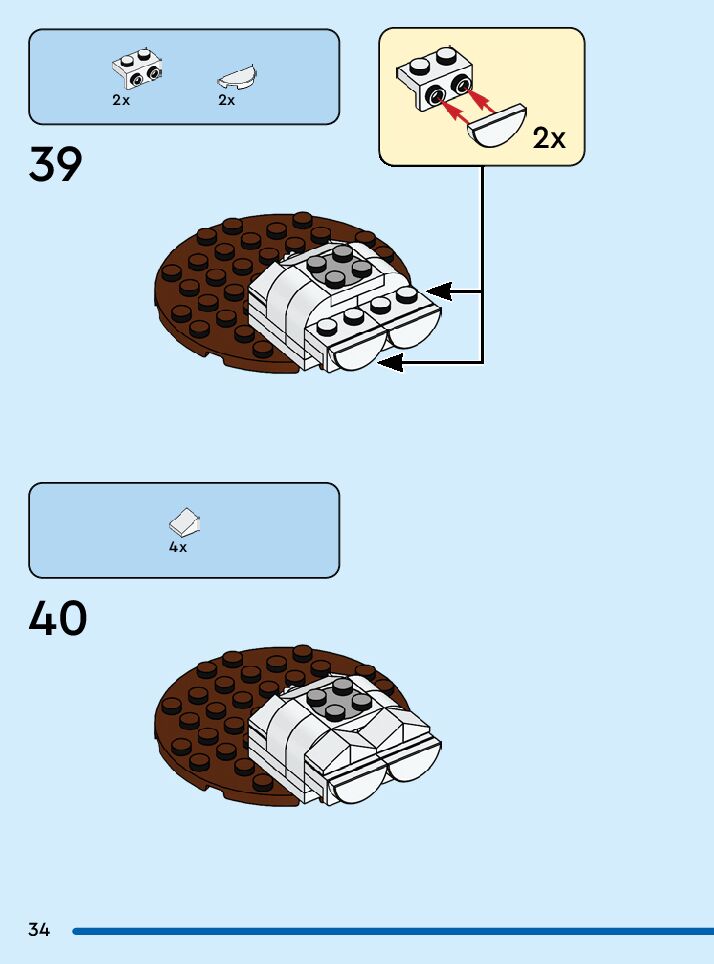 2x 2x

2x

39

4x

40

34