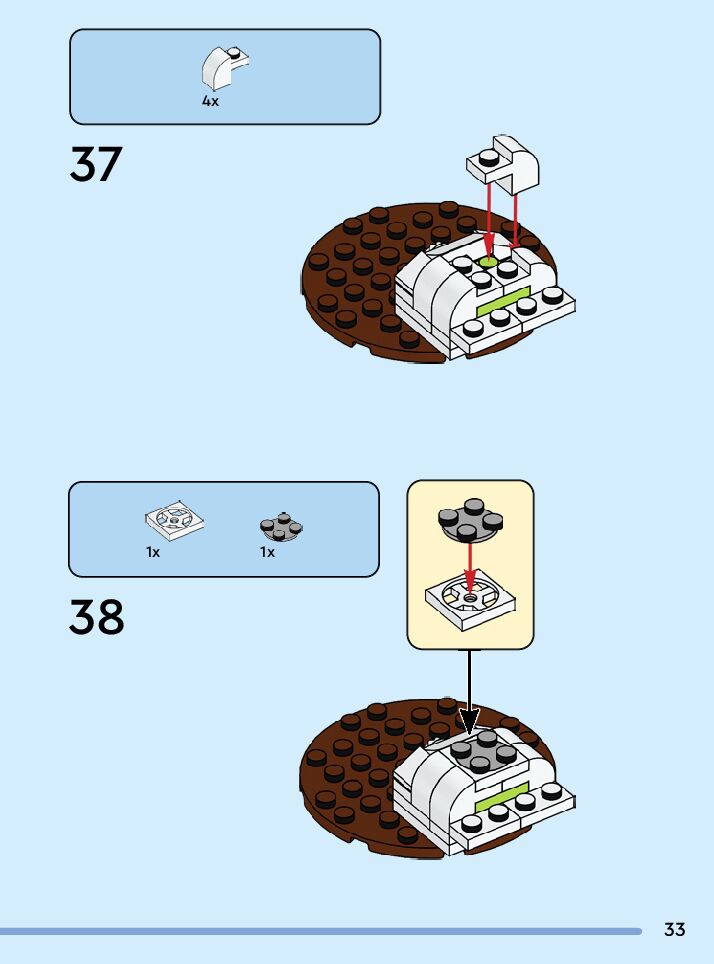 4x

37

1x

1x

38

33