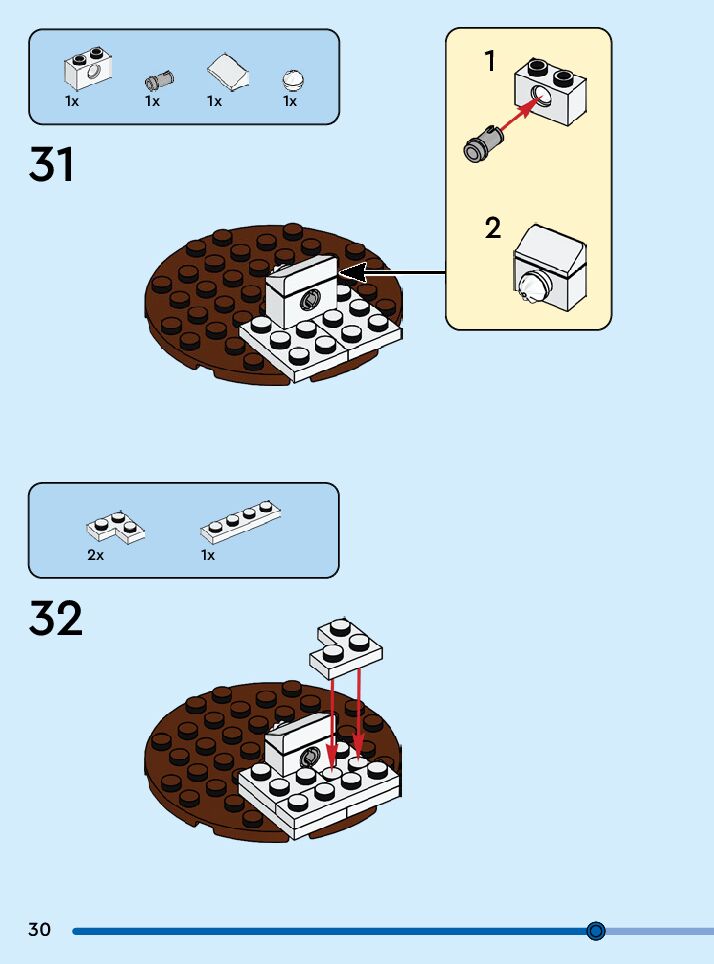 1x 1x 1x 1x

31

1

2

2x 1x

32

30