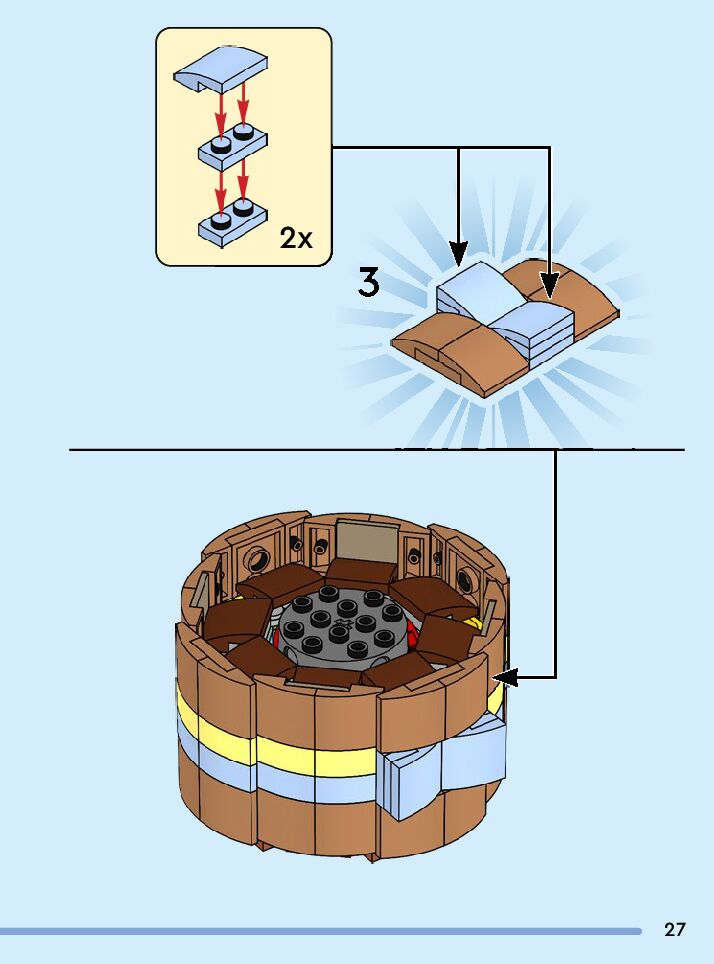 2x

3

27