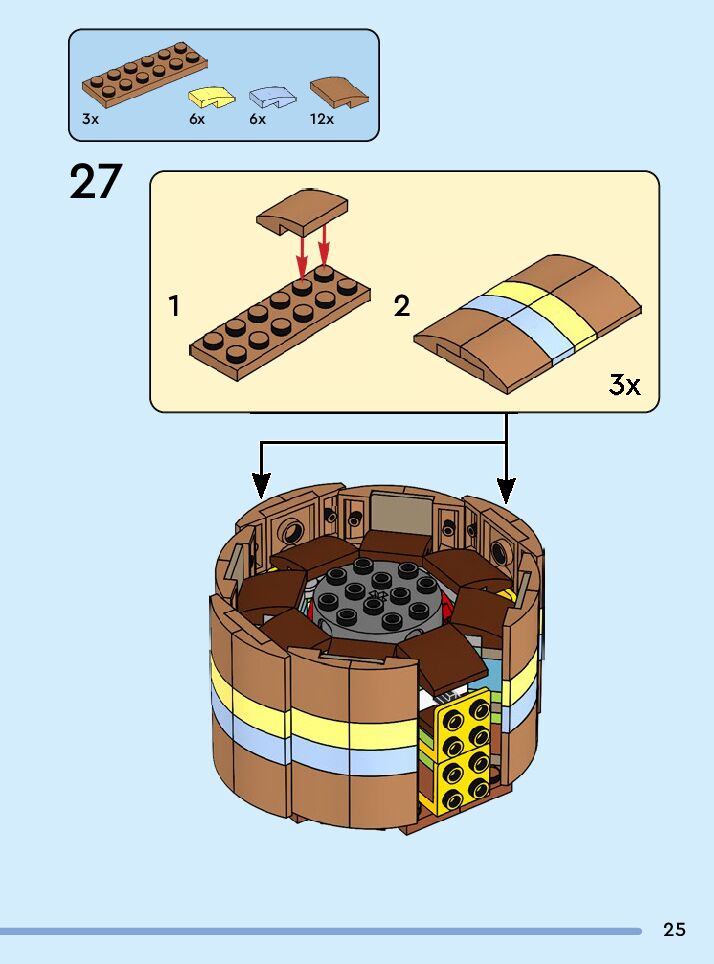 3x 6x 6x 12x

27

1

2

3x

25