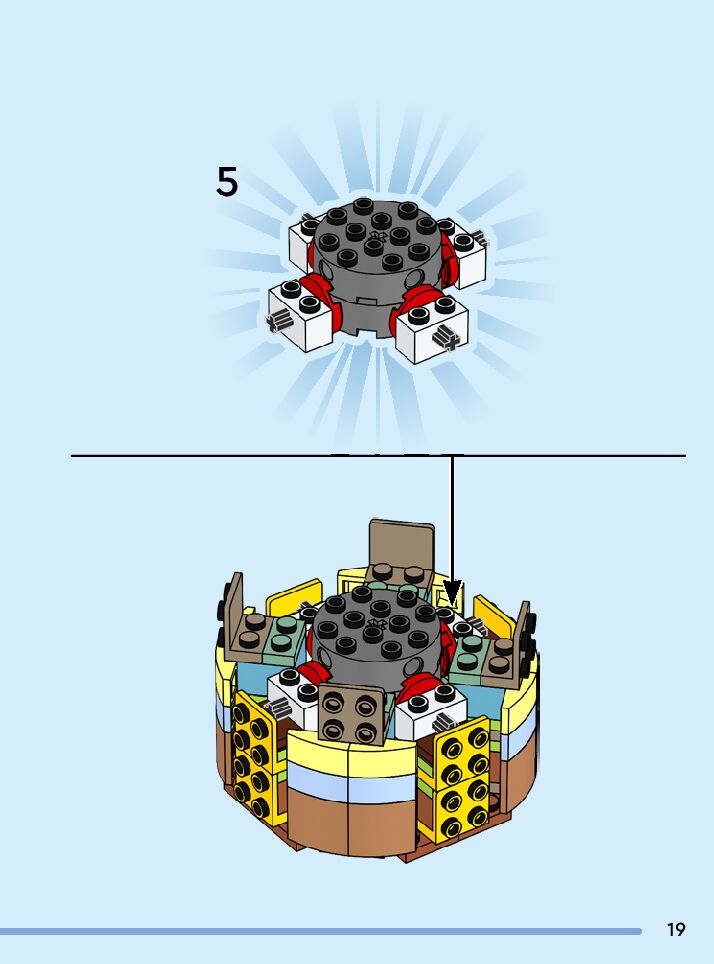 5

19