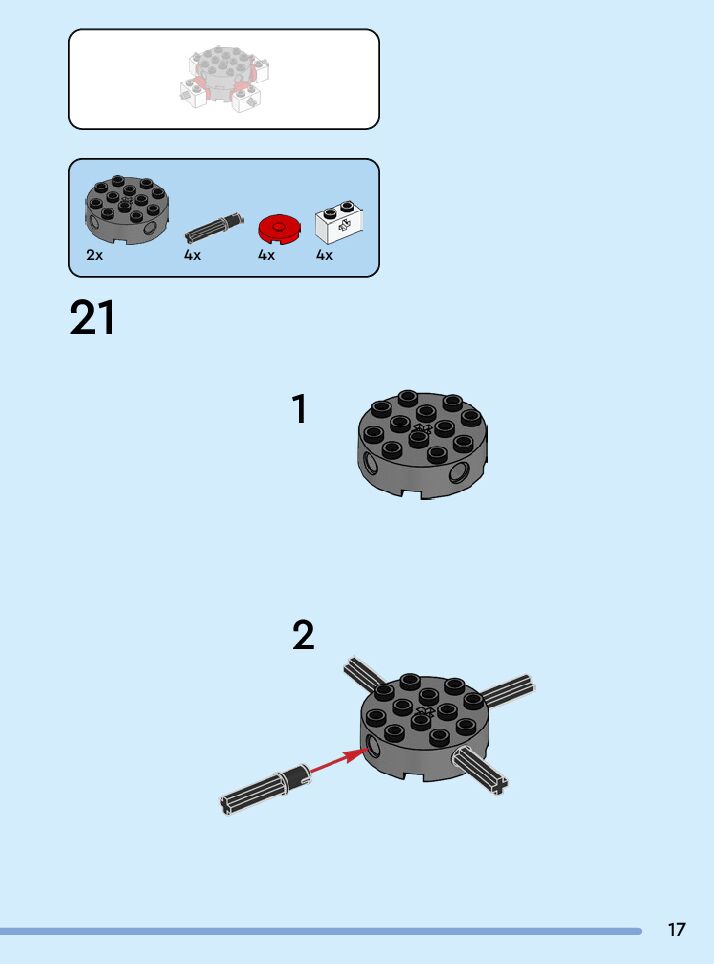 2x
4x
4x
4x

21

1

2

17