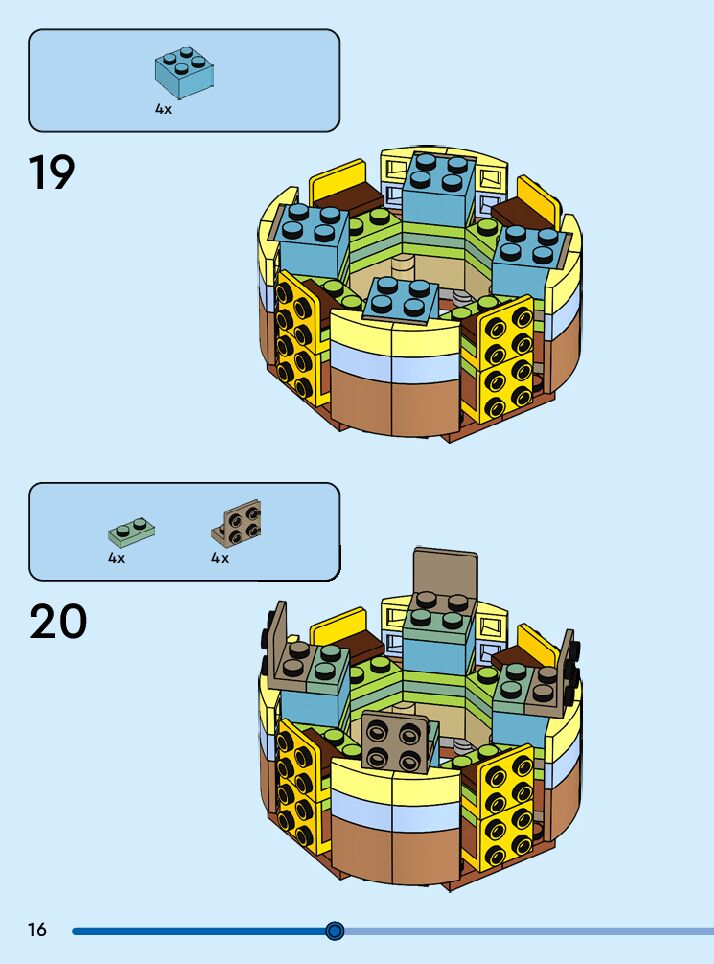 4x

19

4x

4x

20

16