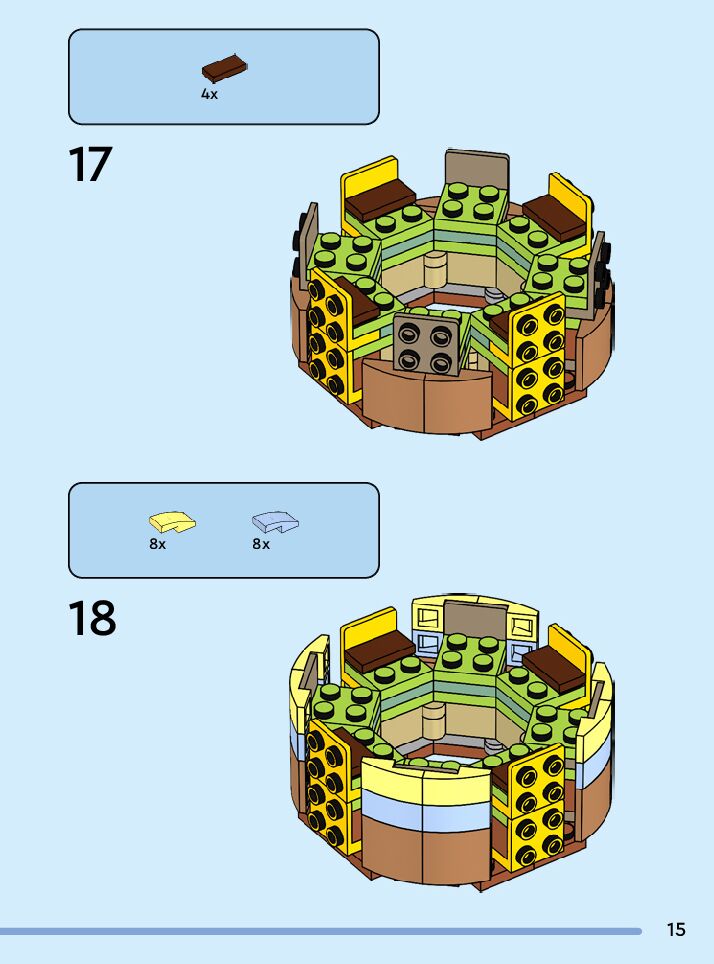 4x

17

8x

8x

18

15