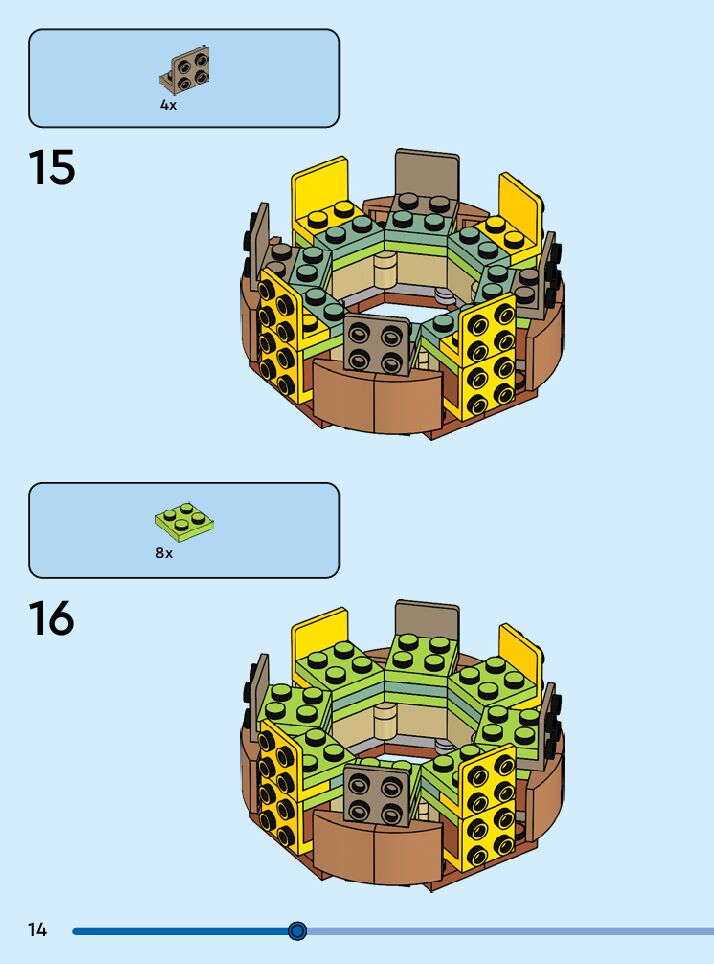 4x

15

8x

16

14