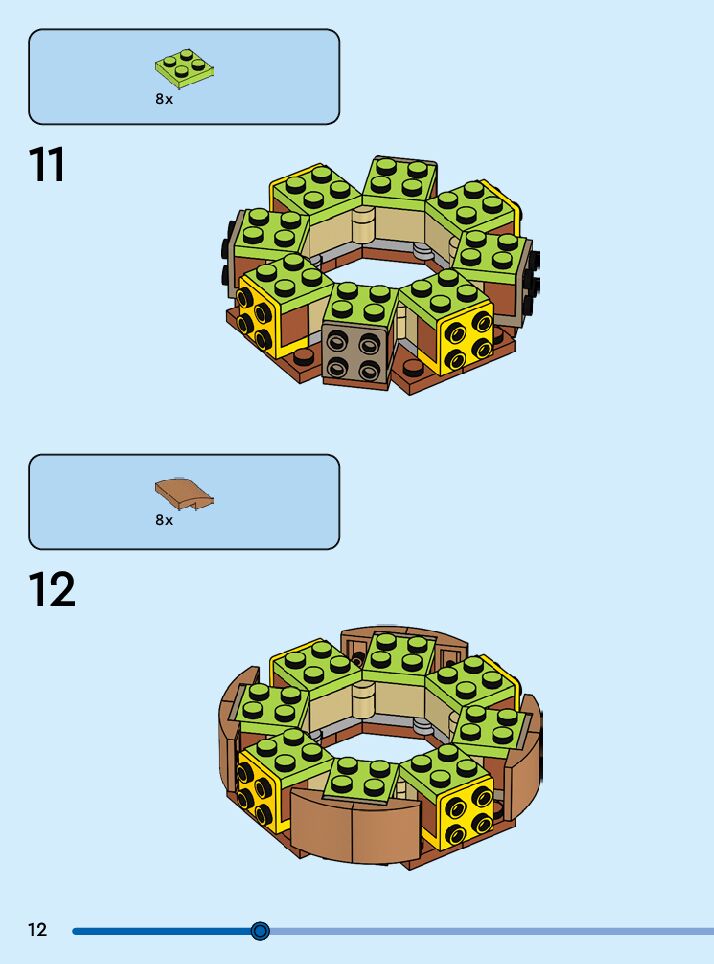 8x

11

8x

12

12