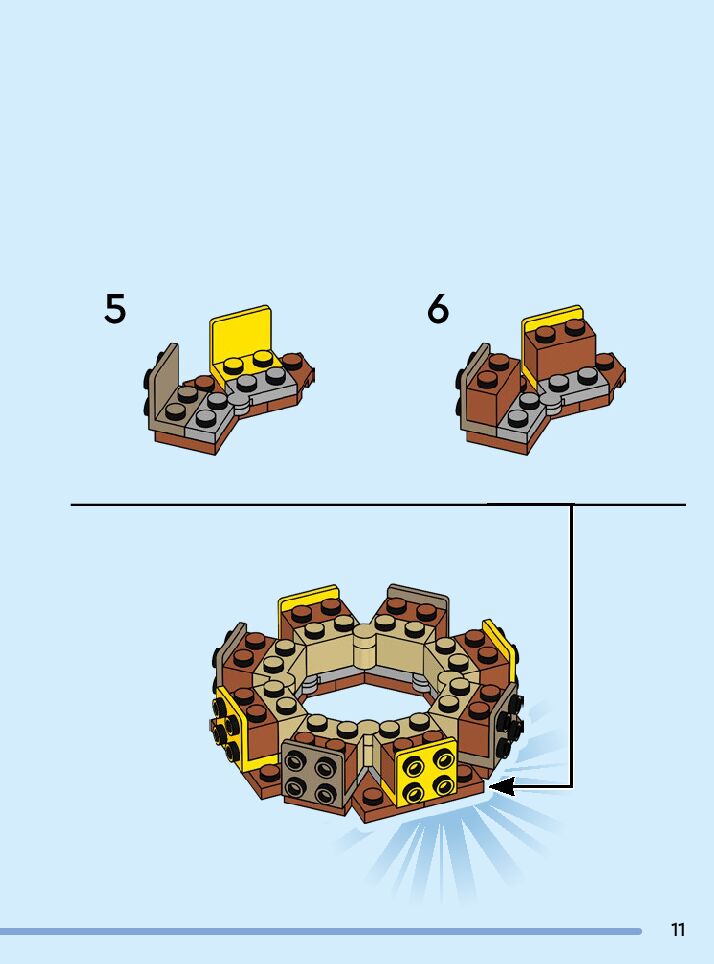 5

6

11