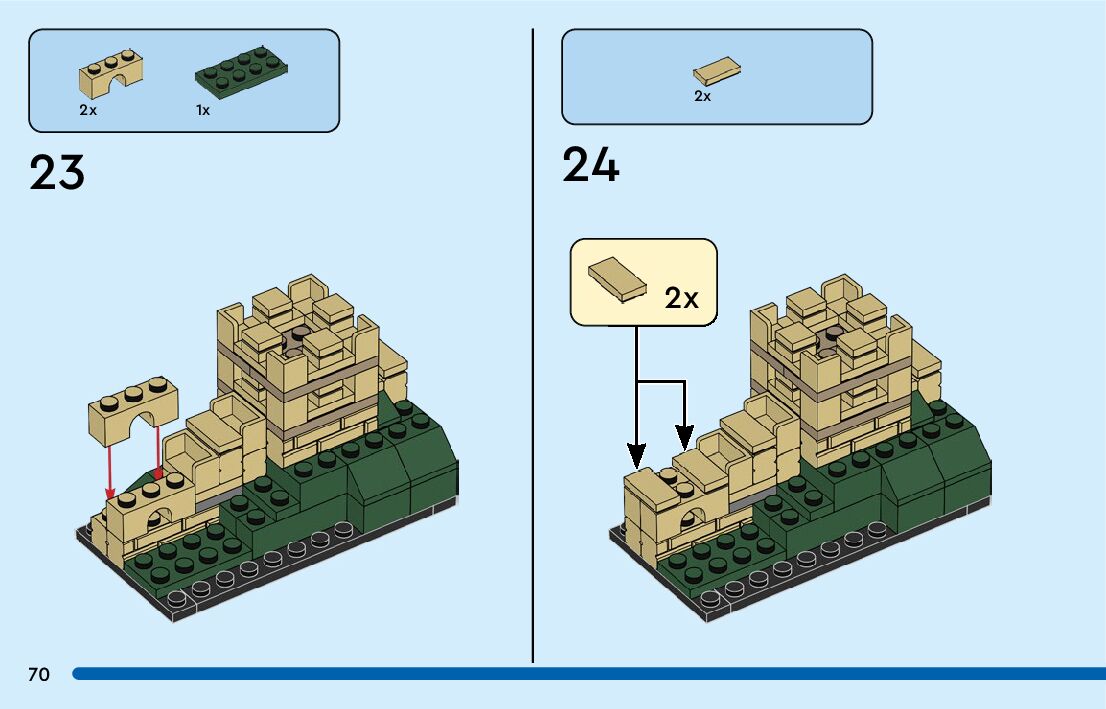 2x

1x

23

2x

24

2x

70