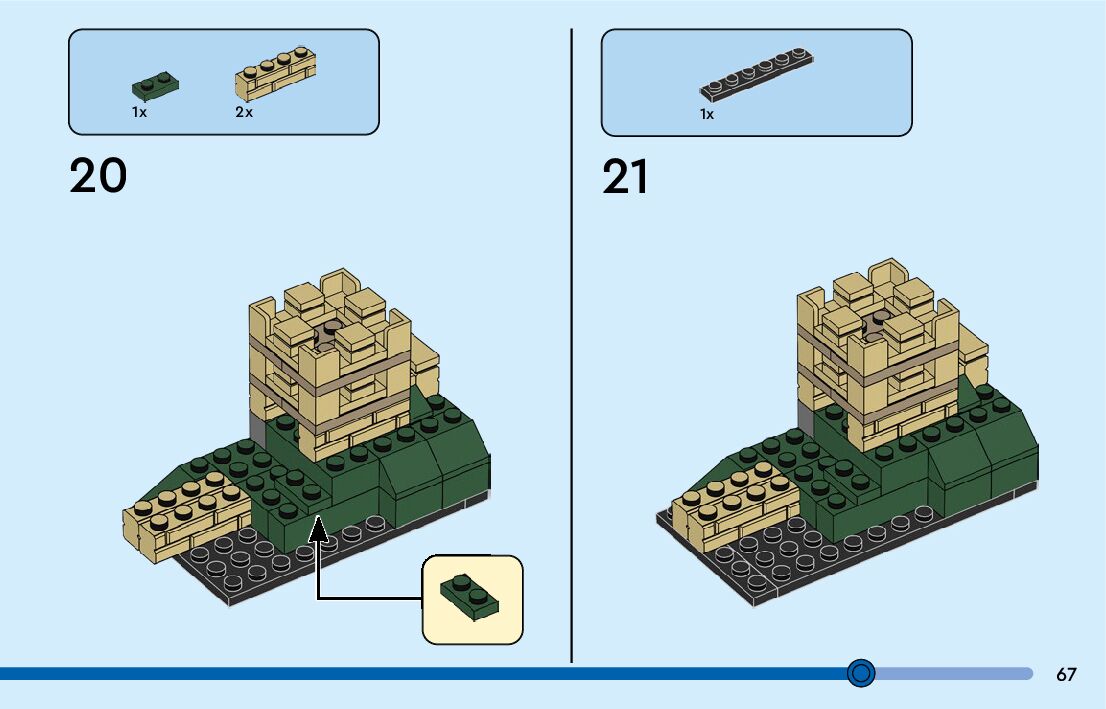 1x 2x

20

1x

21

67