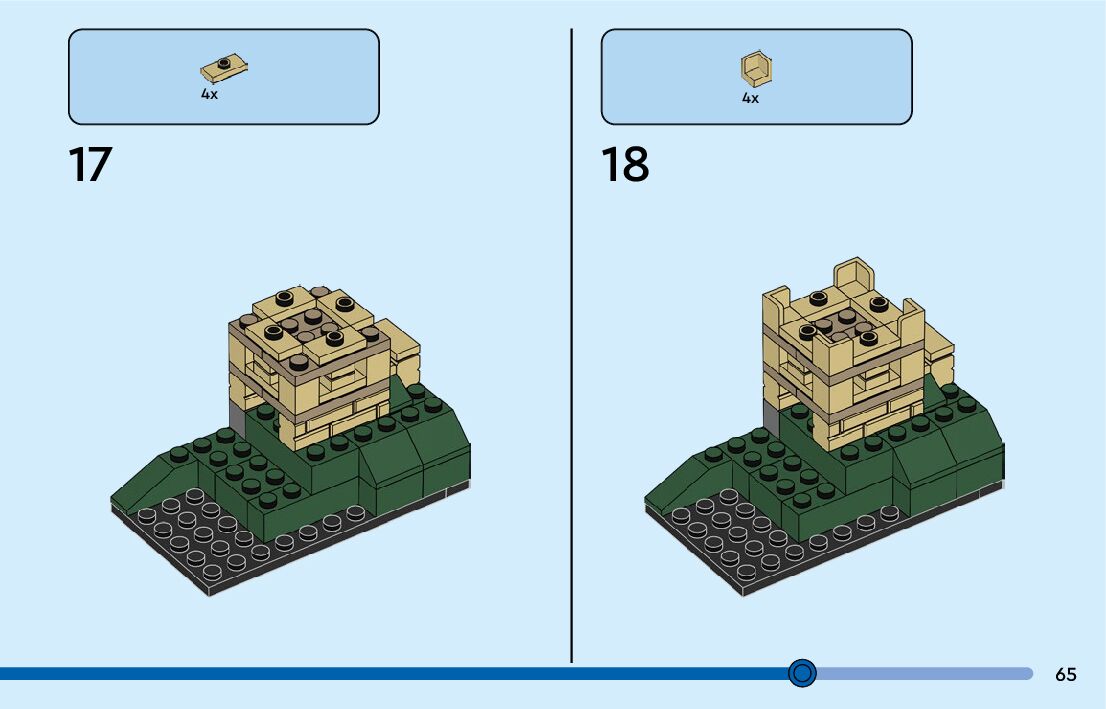 4x

17

4x

18

65