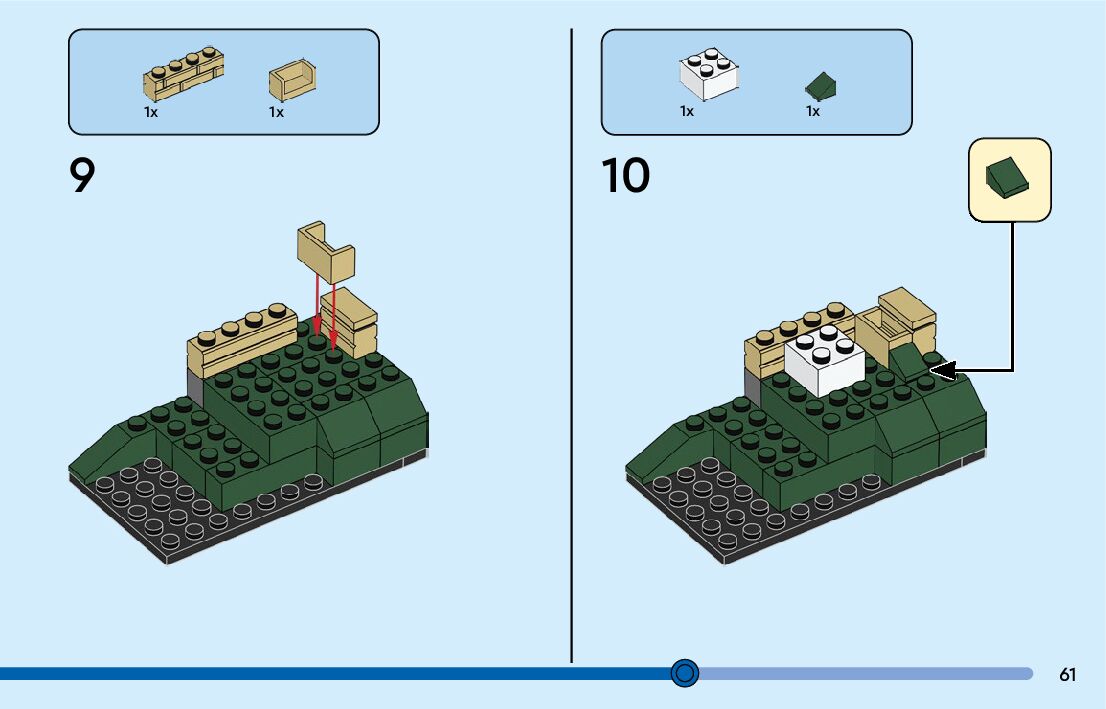 1x 1x

9

1x 1x

10

61