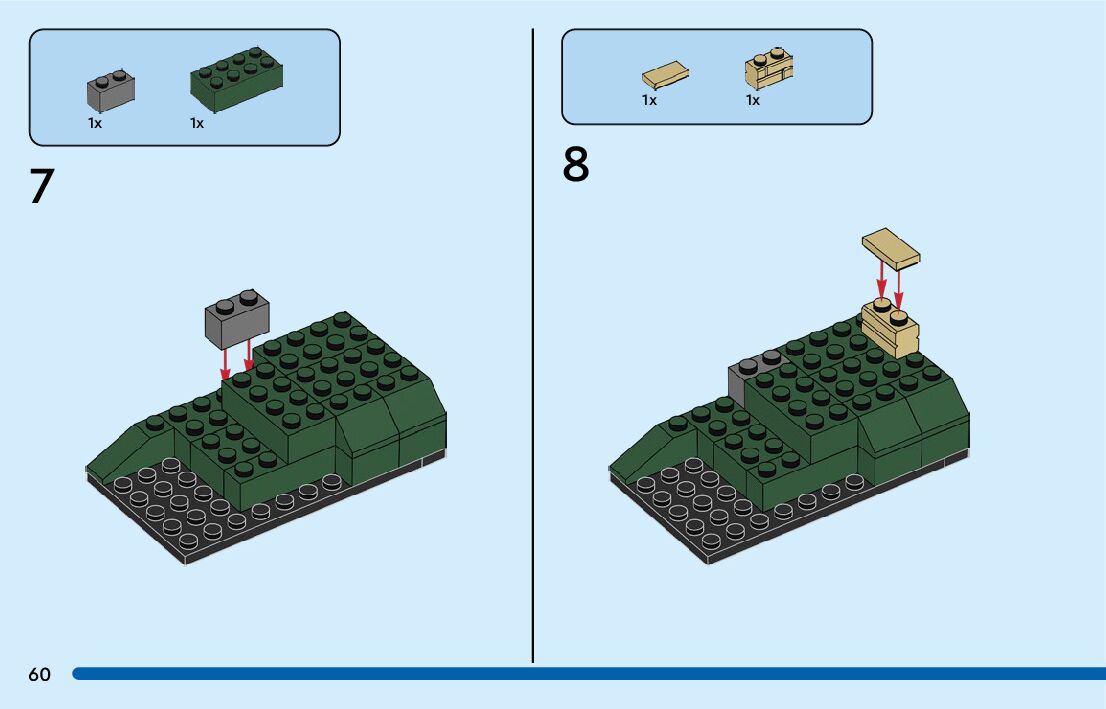 1x 1x

7

1x 1x

8

60