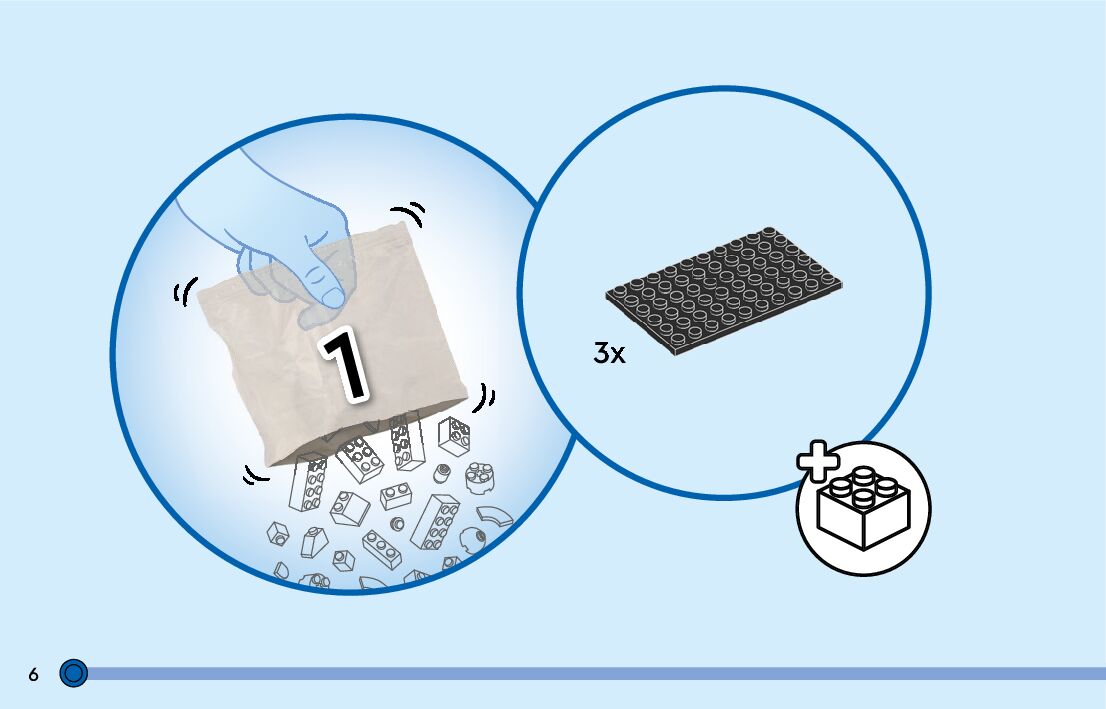 1

3x

6