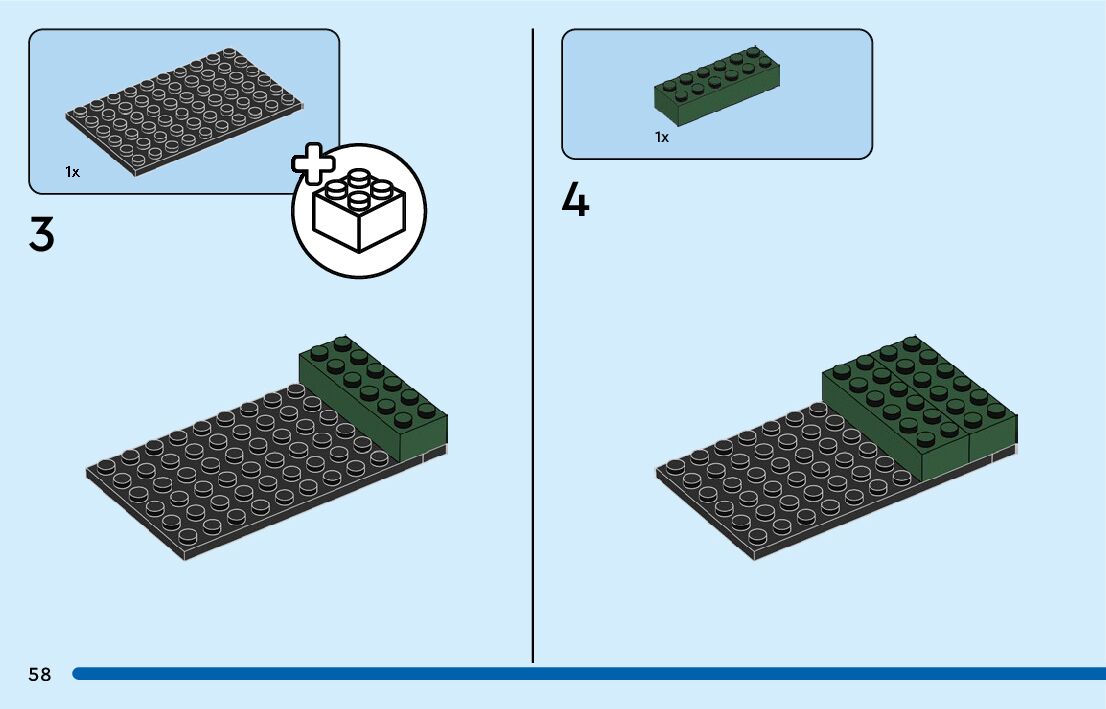 1x

3

1x

4

58