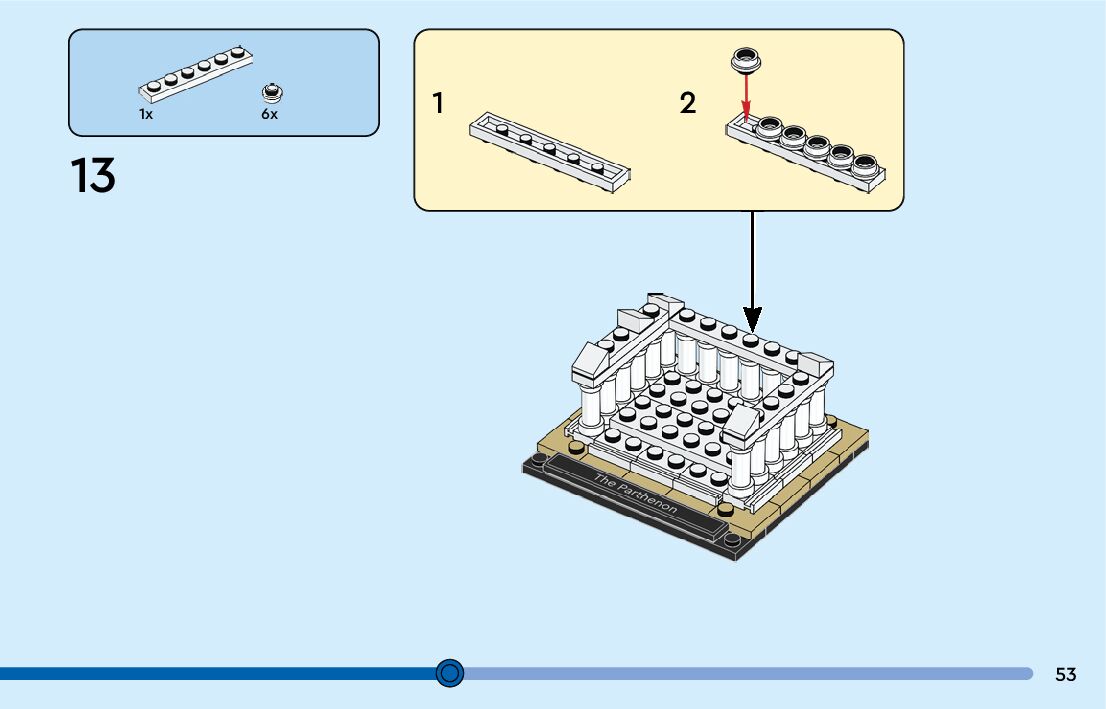 1x

6x

13

1

2

The Parthenon

53