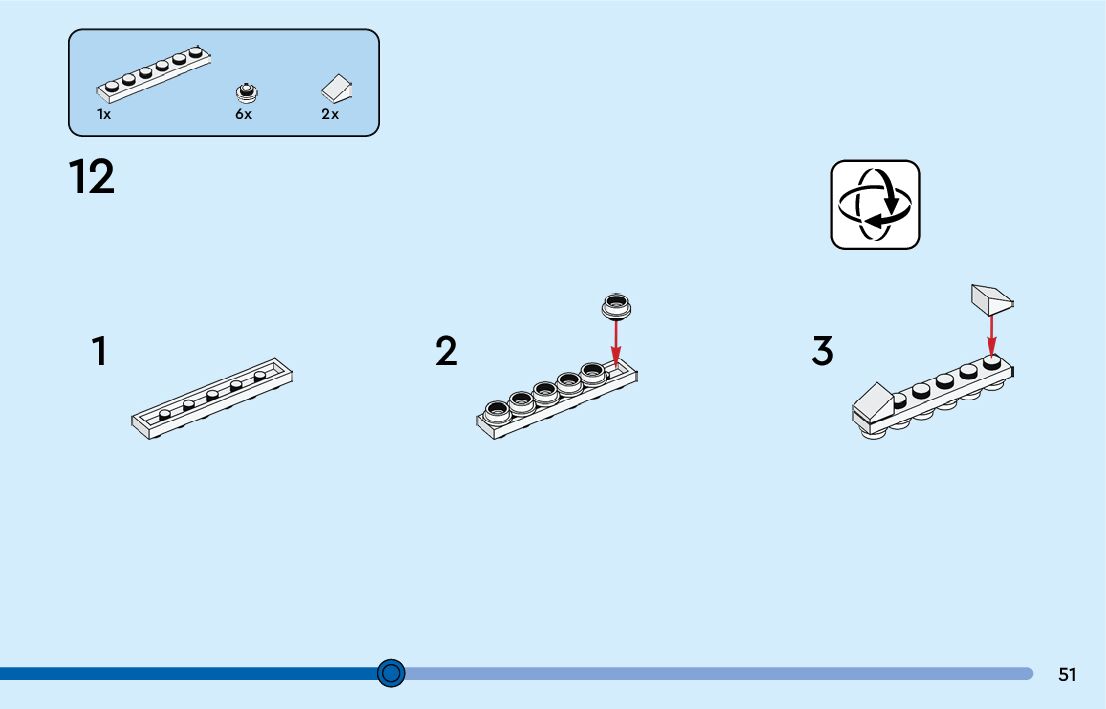 1x 6x 2x

12

1

2

3

51