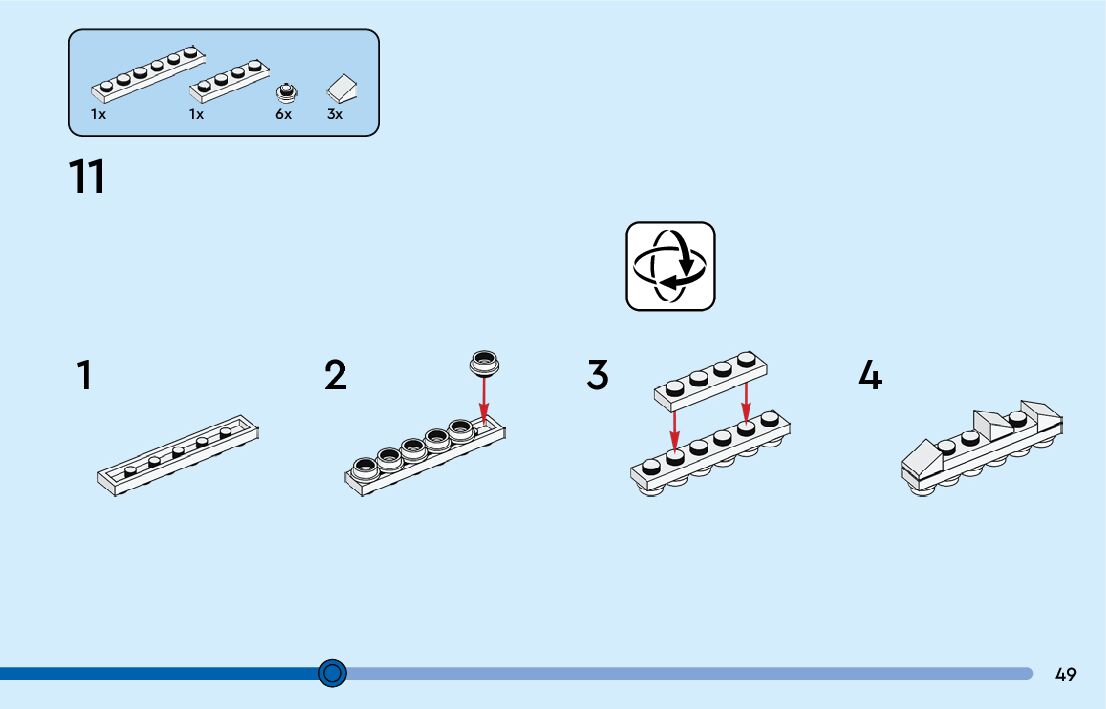 1x 1x 6x 3x

11

1

2

3

4

49