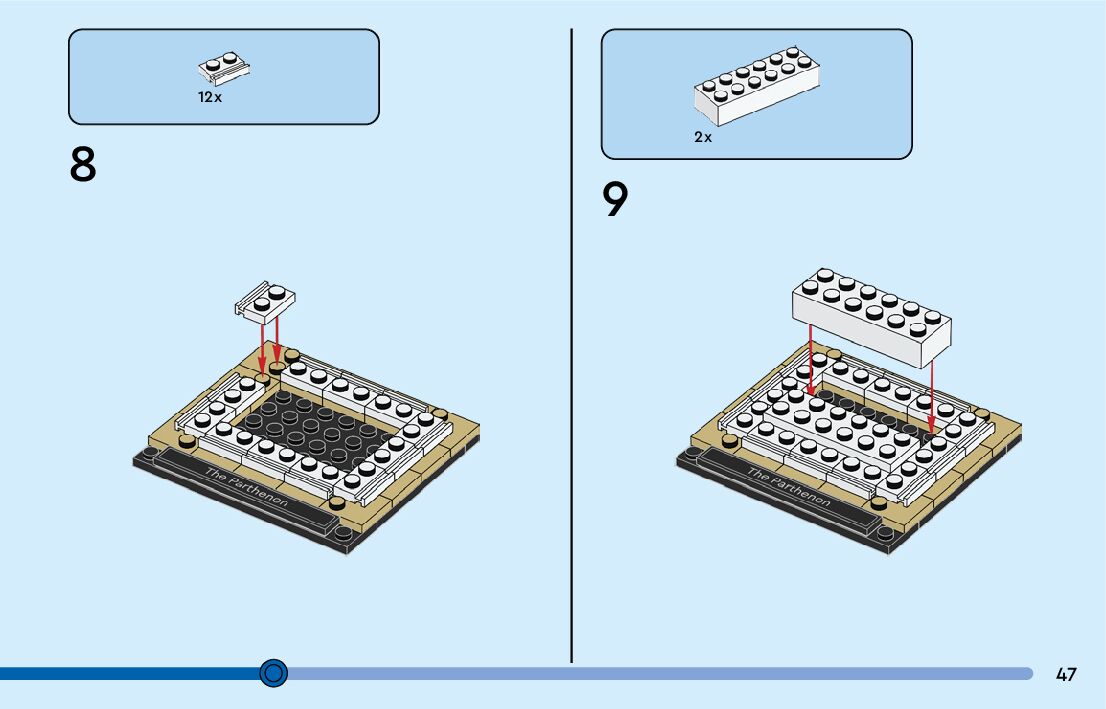 12x

8

The Parthenon

2x

9

The Parthenon

47