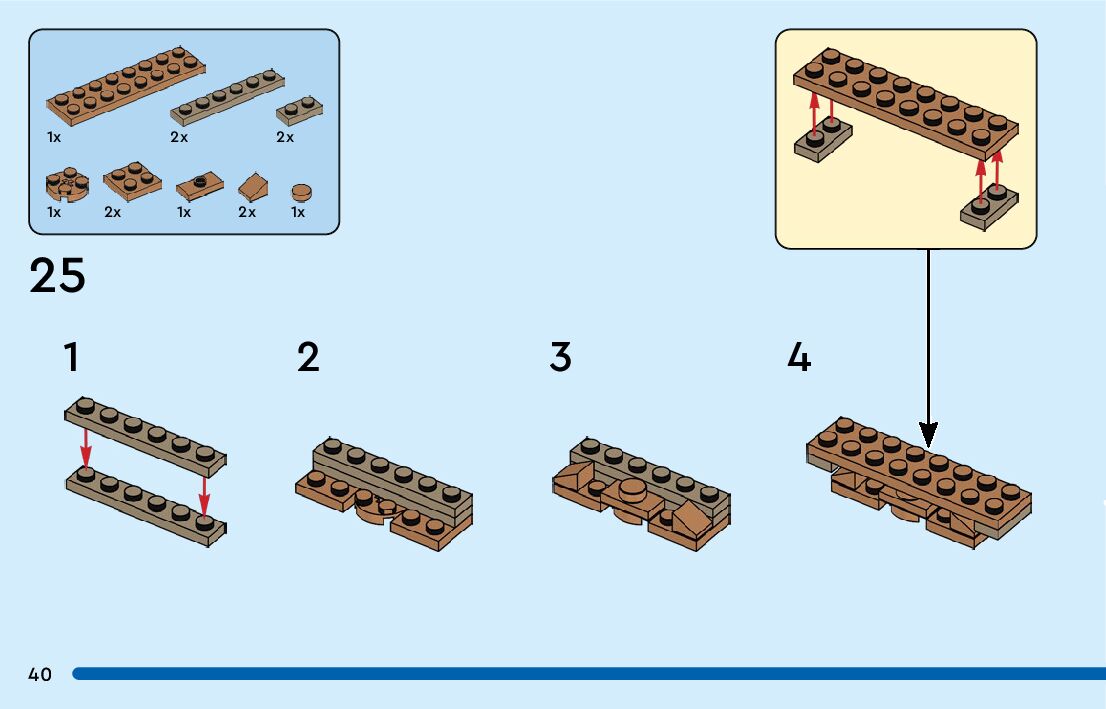 1x 2x 2x

1x 2x 1x 2x 1x

25

1

2

3

4

40