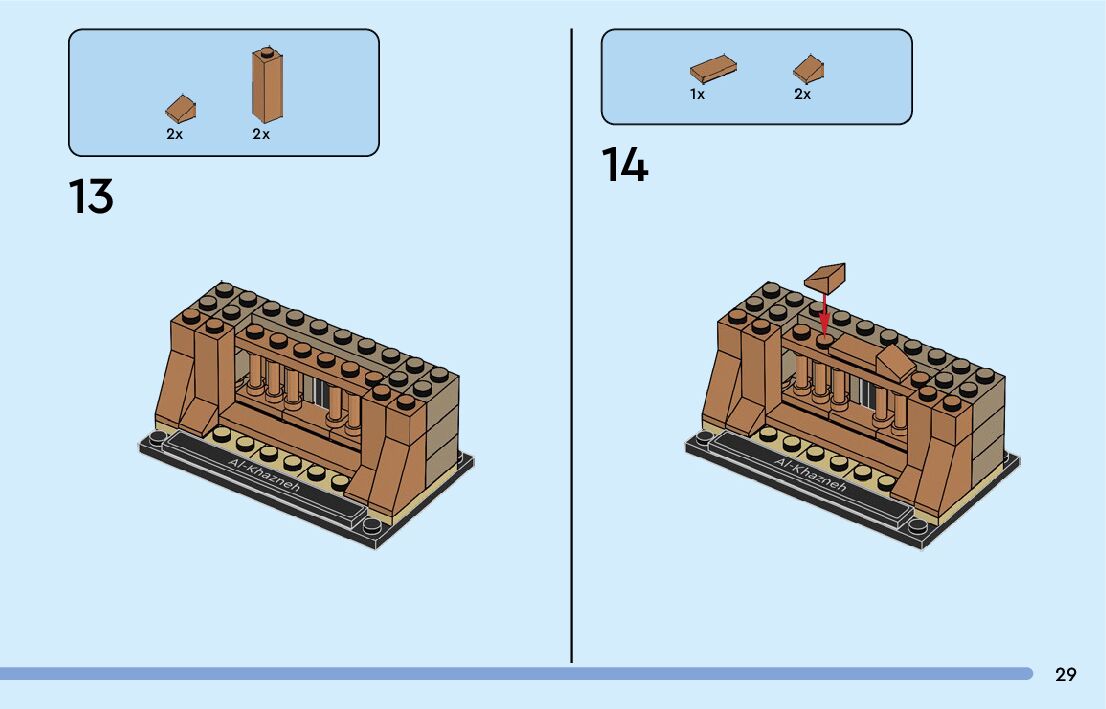 2x 2x

13

Al-Khazneh

1x 2x

14

Al-Khazneh

29