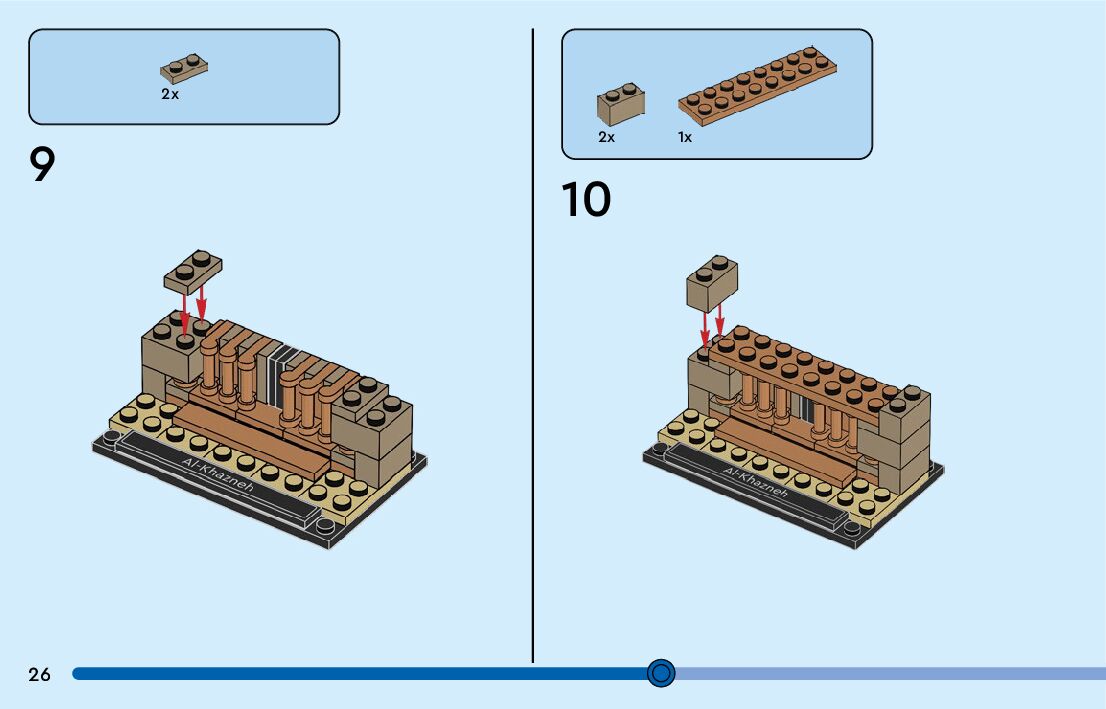 2x

9

Al-Khazneh

2x

1x

10

Al-Khazneh

26