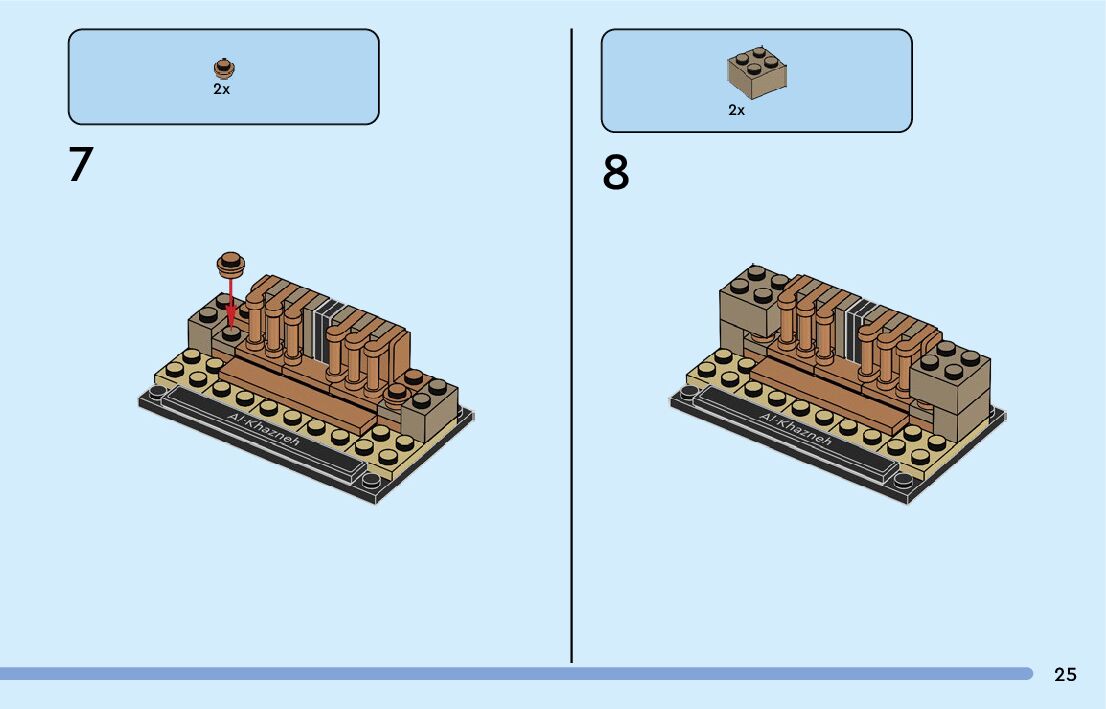 2x

7

Al-Khazneh

2x

8

Al-Khazneh

25