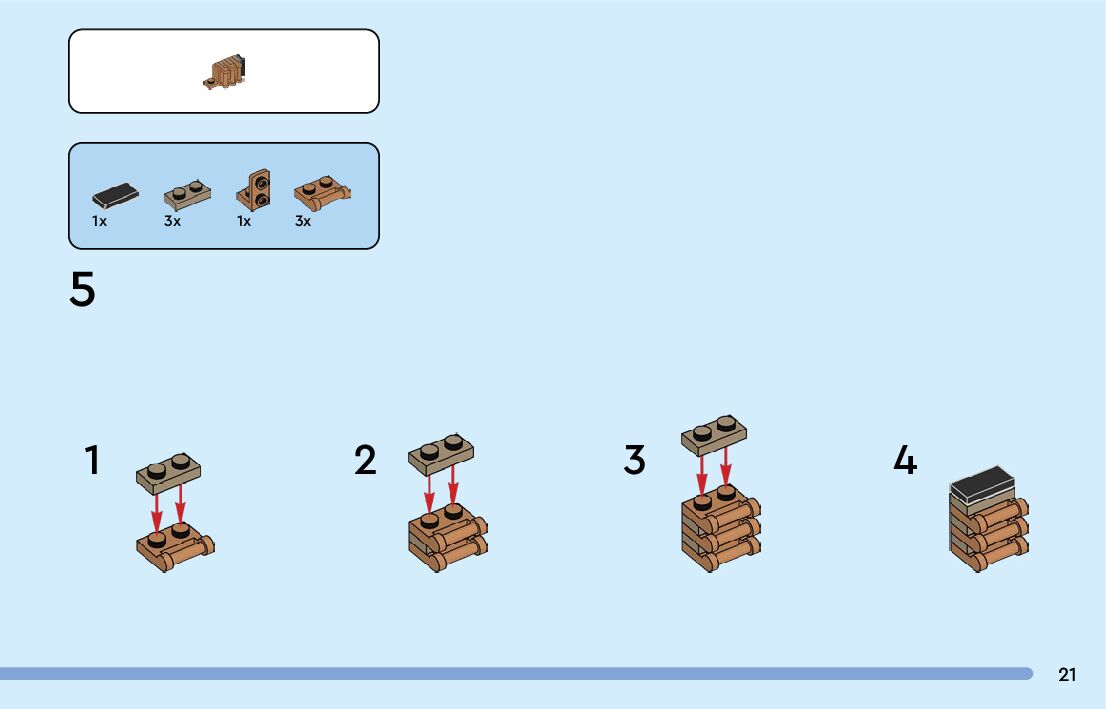 1x 3x 1x 3x

5

1

2

3

4

21