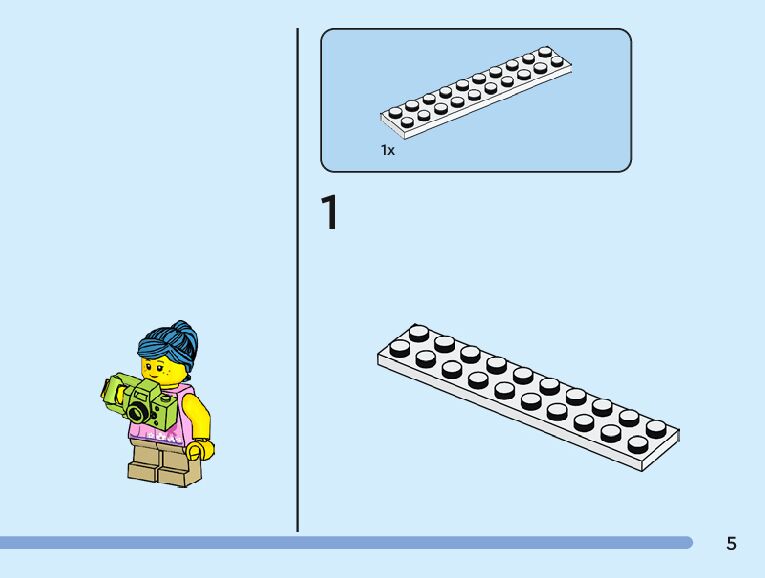 1x

1

5