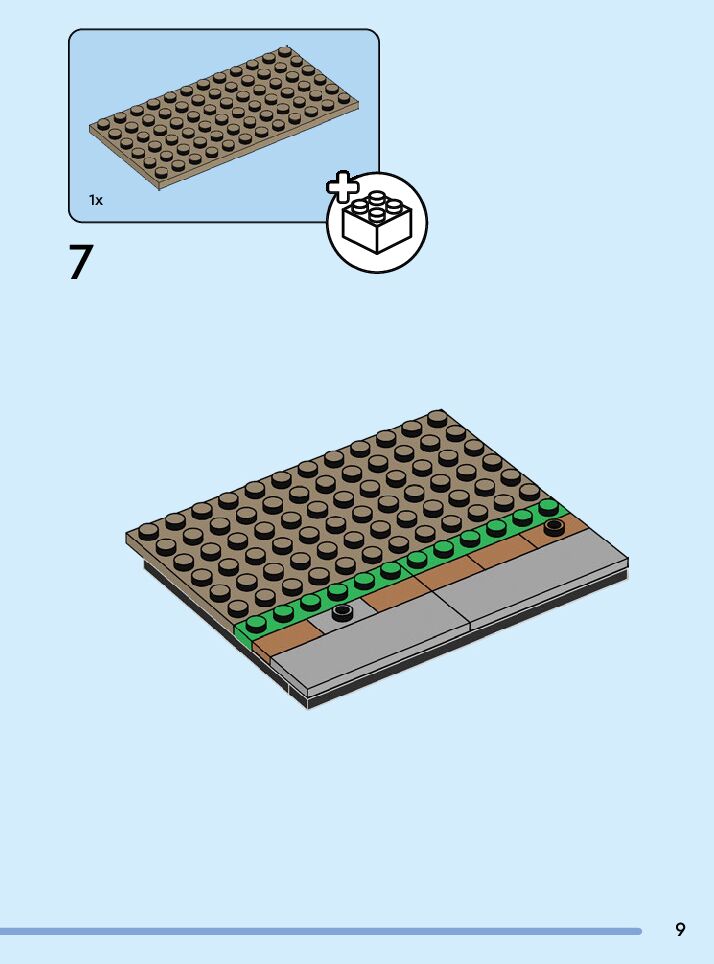 1x

7

9