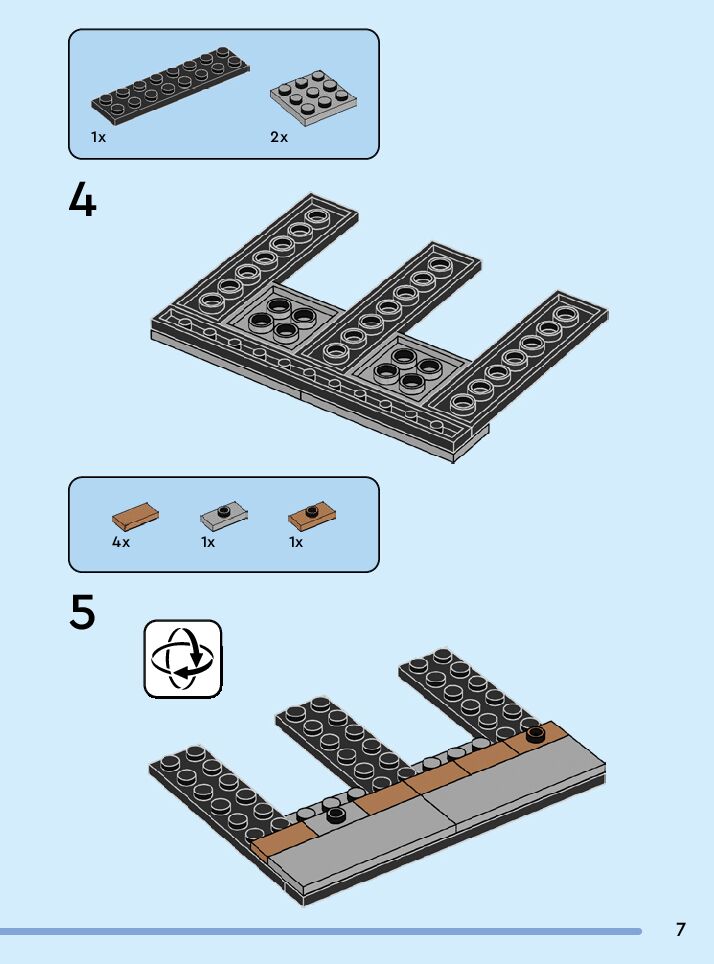 1x
2x

4

4x
1x
1x

5

7