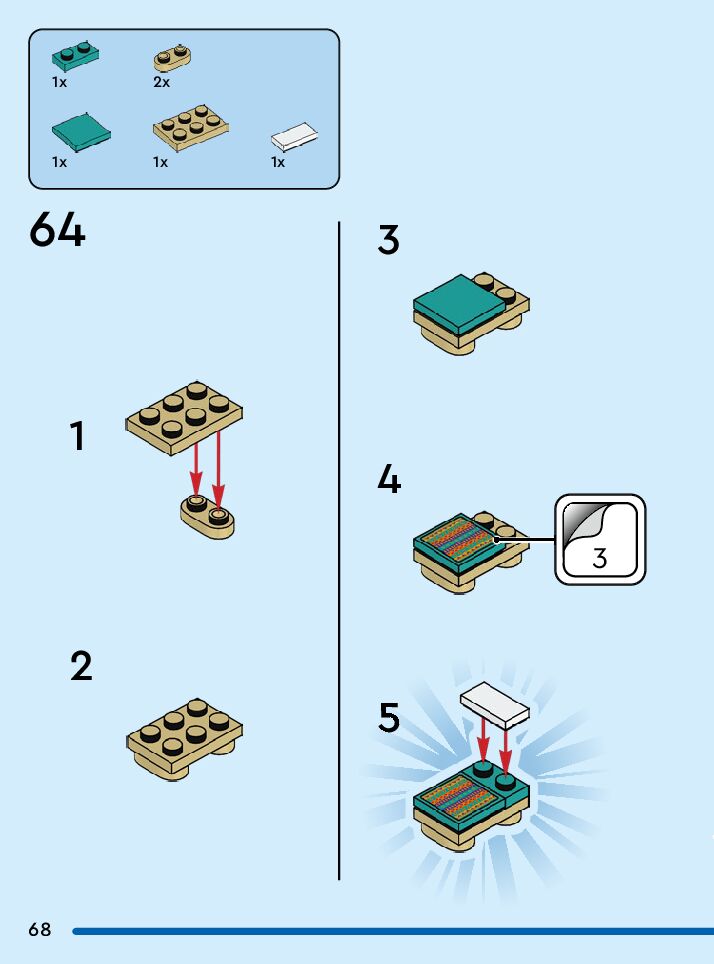 1x
2x
1x
1x
1x

64

1

2

3

4

3

5

68