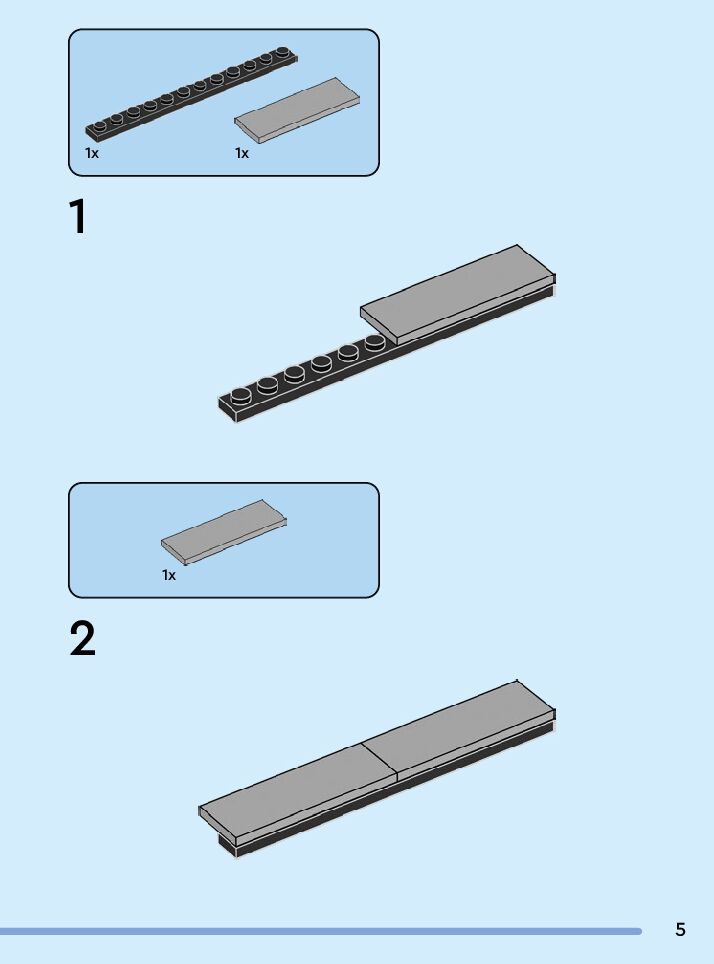 1x 1x

1

1x

2

5