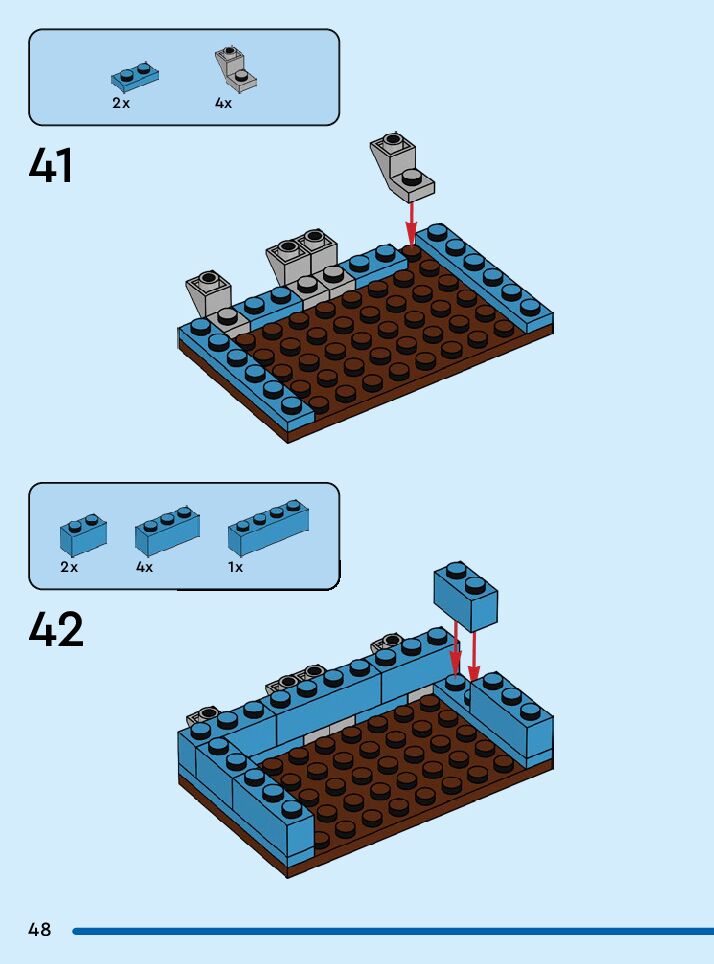 2x 4x

41

2x 4x 1x

42

48